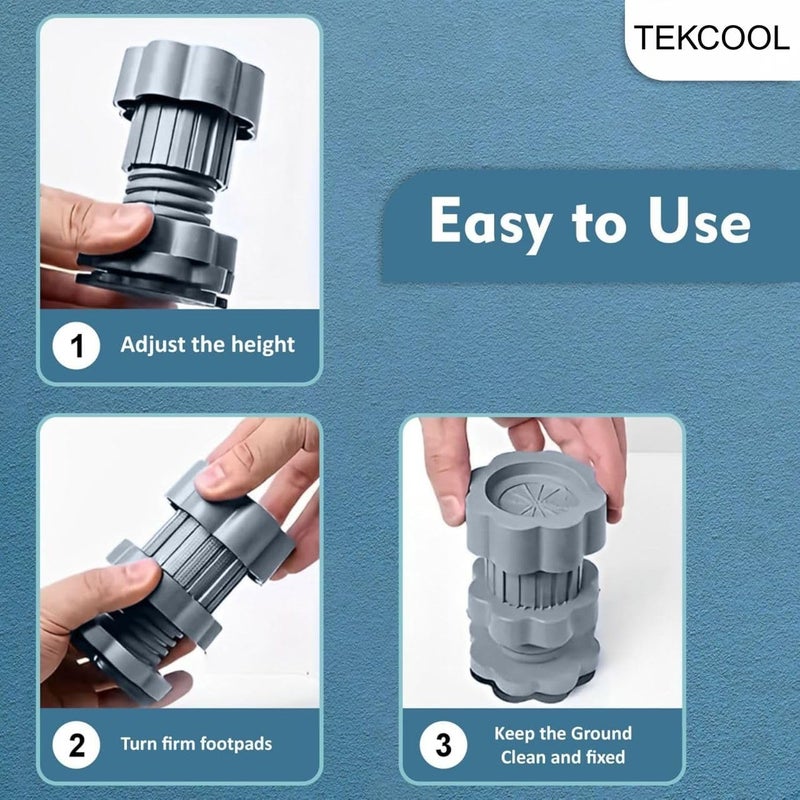 TEKCOOL

Easy to Use

1 Adjust the height

2 Turn firm footpads

3 Keep the Ground Clean and fixed