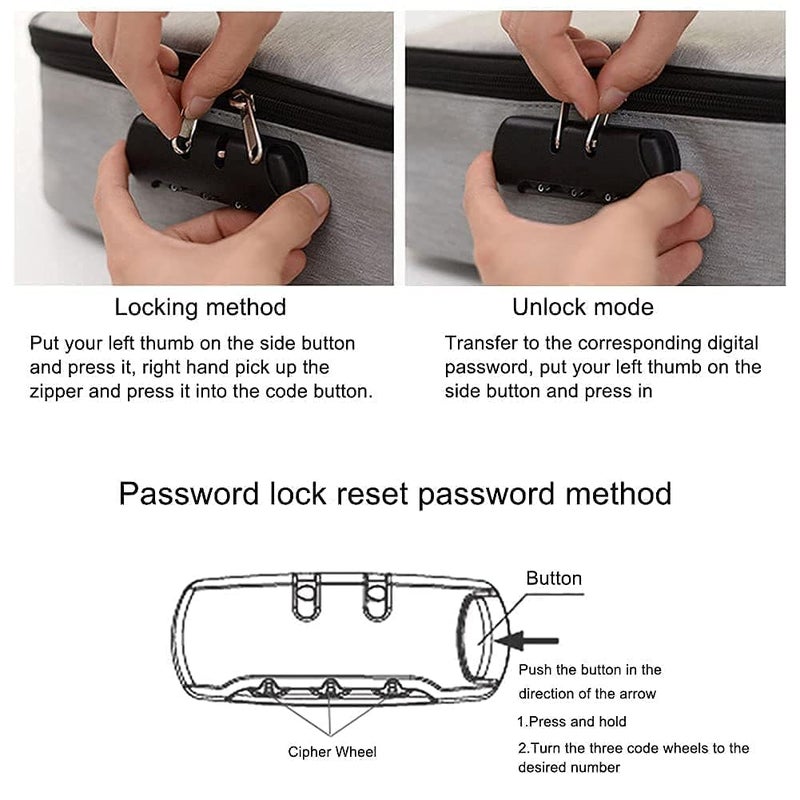 Locking method

Put your left thumb on the side button and press it, right hand pick up the zipper and press it into the code button.

Unlock mode

Transfer to the corresponding digital password, put your left thumb on the side button and press in

Password lock reset password method

Button

Push the button in the direction of the arrow

1.Press and hold

2.Turn the three code wheels to the desired number

Cipher Wheel