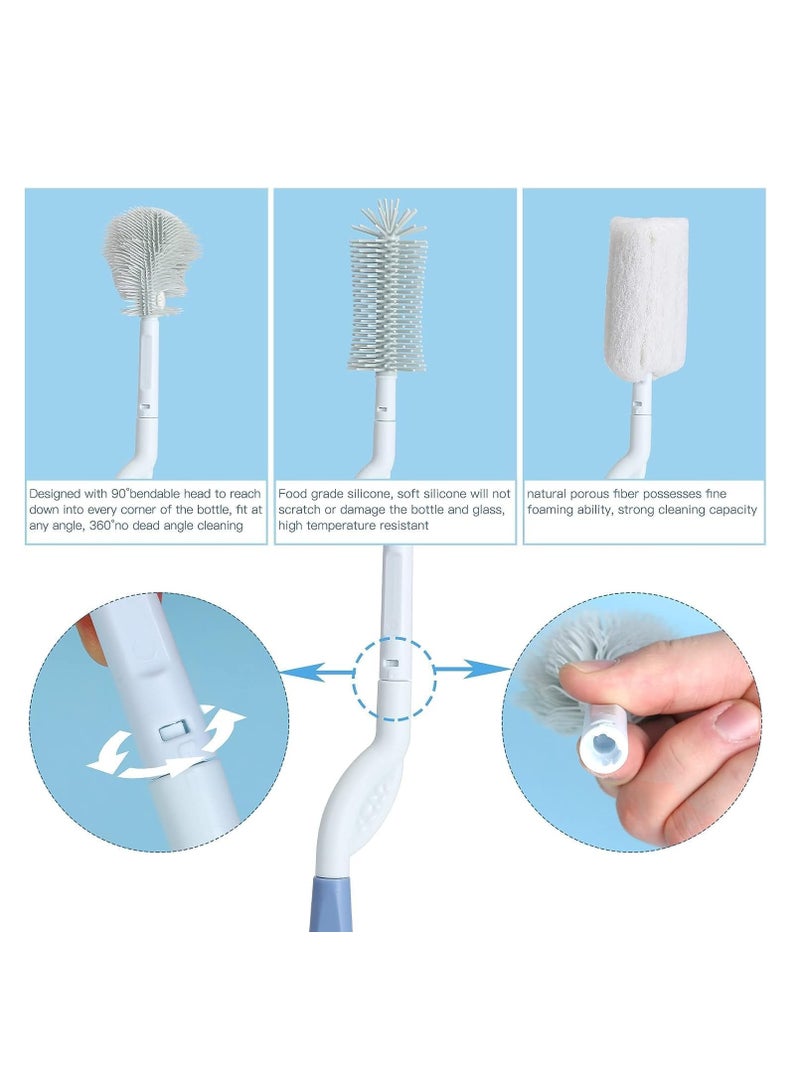 Designed with 90°bendable head to reach down into every corner of the bottle, fit at any angle, 360°no dead angle cleaning

Food grade silicone, soft silicone will not scratch or damage the bottle and glass, high temperature resistant

natural porous fiber possesses fine foaming ability, strong cleaning capacity