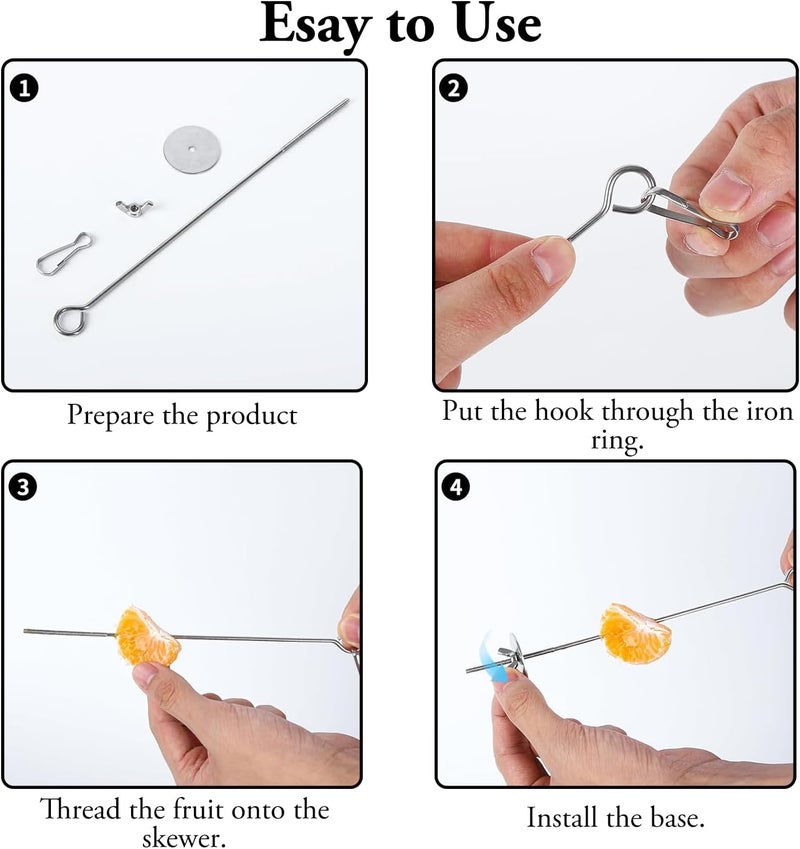 Esay to Use

1

Prepare the product

2

Put the hook through the iron ring.

3

Thread the fruit onto the skewer.

4

Install the base.