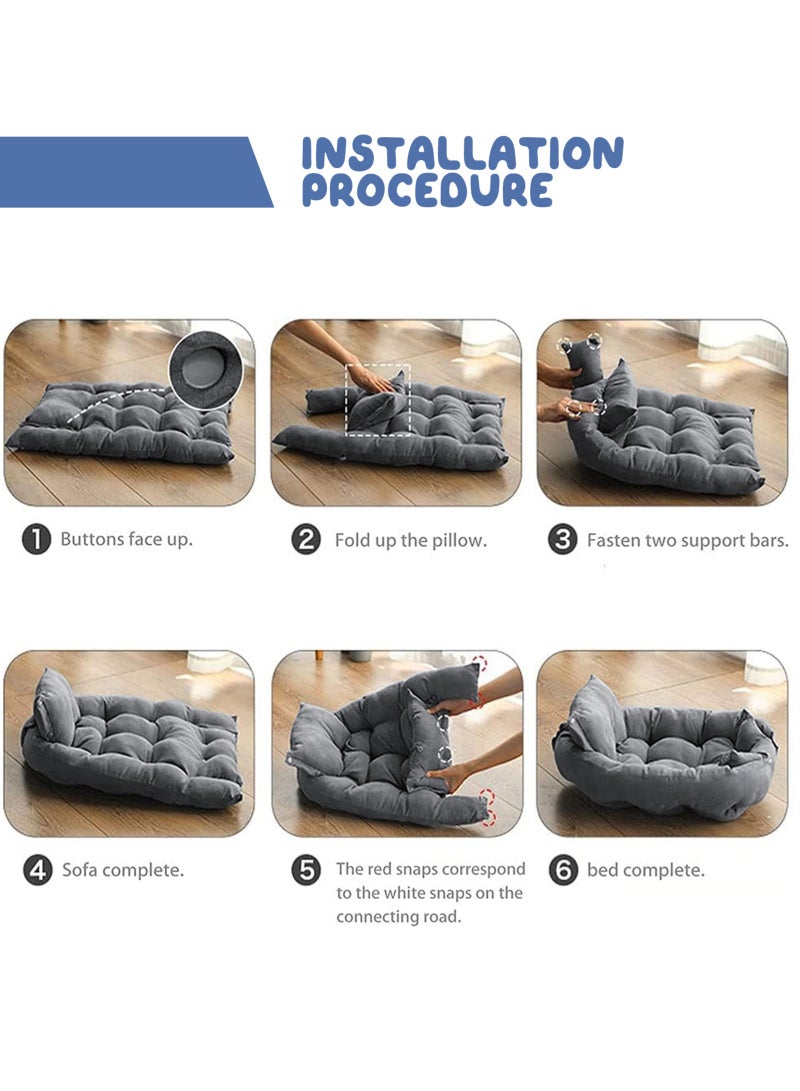 INSTALLATION PROCEDURE

1 Buttons face up.

2 Fold up the pillow.

3 Fasten two support bars.

4 Sofa complete.

5 The red snaps correspond to the white snaps on the connecting road.

6 bed complete.