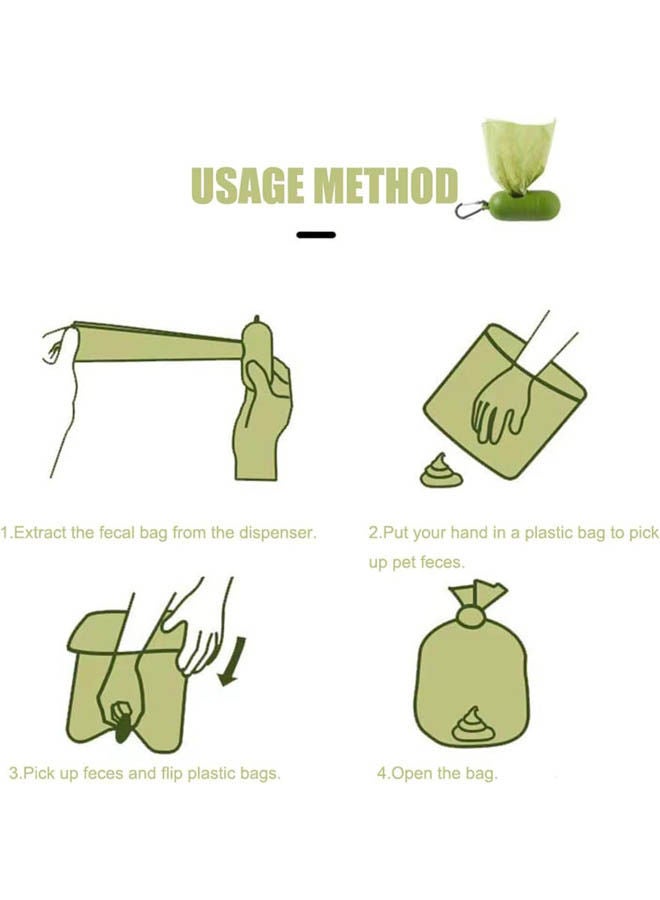 USAGE METHOD

1.Extract the fecal bag from the dispenser.

2.Put your hand in a plastic bag to pick up pet feces.

3.Pick up feces and flip plastic bags.

4.Open the bag.