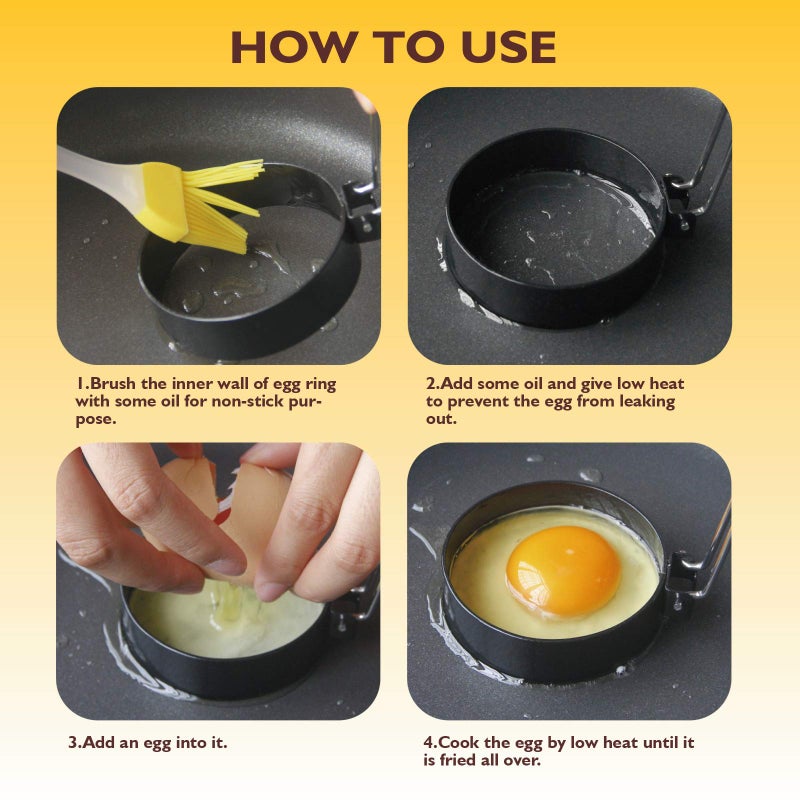 HOW TO USE

1.Brush the inner wall of egg ring with some oil for non-stick purpose.

2.Add some oil and give low heat to prevent the egg from leaking out.

3.Add an egg into it.

4.Cook the egg by low heat until it is fried all over.