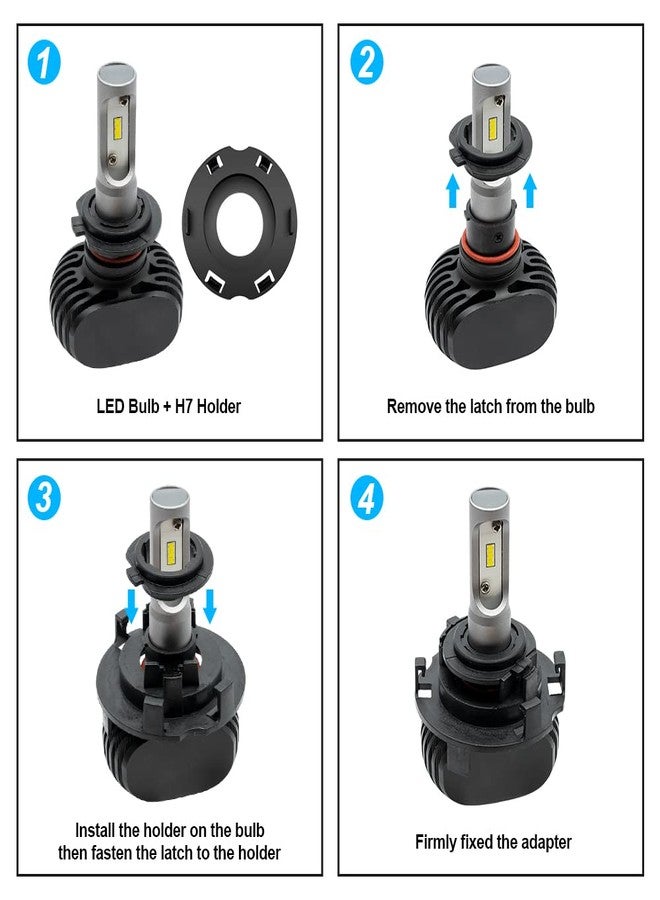 1

LED Bulb + H7 Holder

2

Remove the latch from the bulb

3

Install the holder on the bulb then fasten the latch to the holder

4

Firmly fixed the adapter