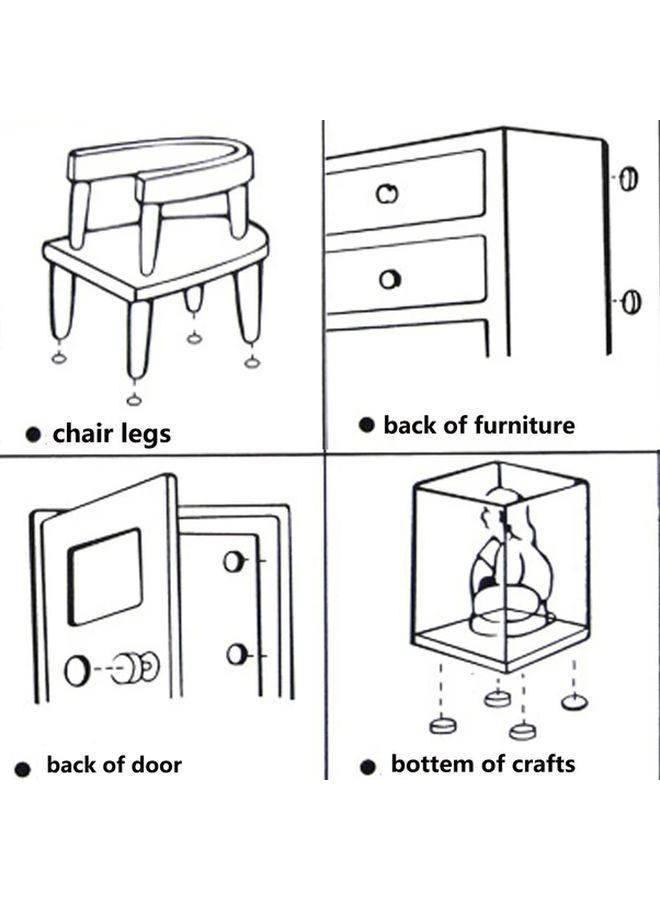 ● chair legs

● back of furniture

● back of door

● bottem of crafts