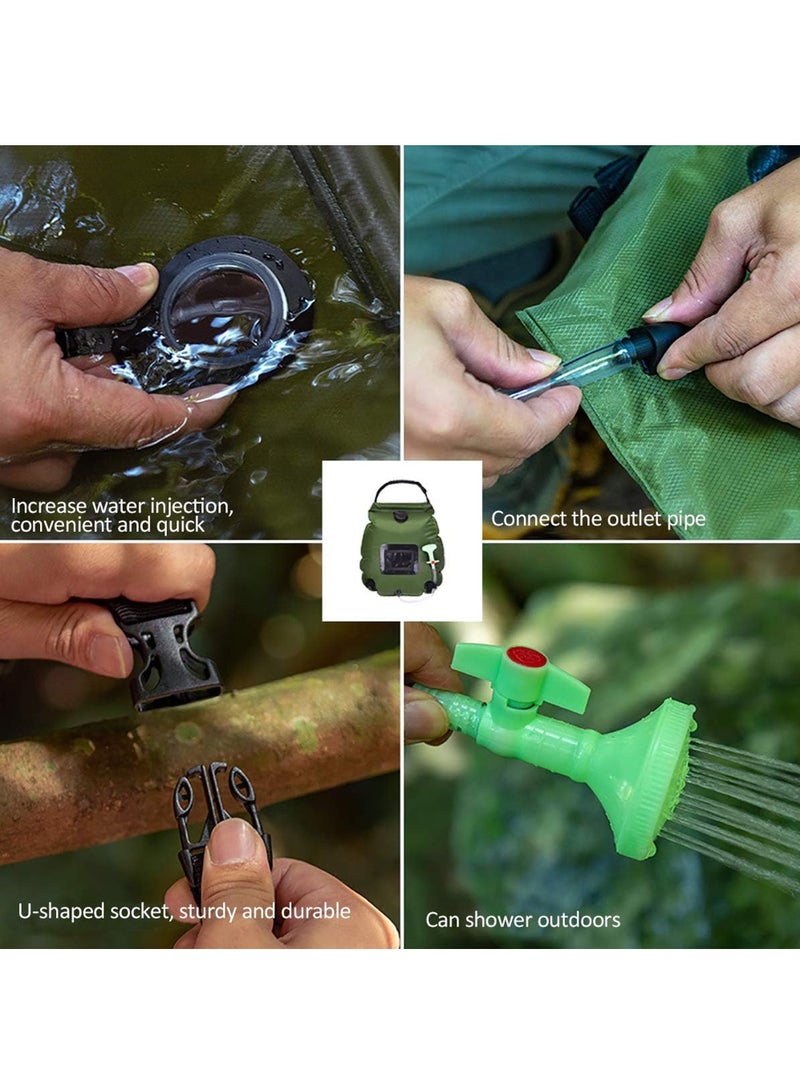 Increase water injection, convenient and quick

Connect the outlet pipe

U-shaped socket, sturdy and durable

Can shower outdoors