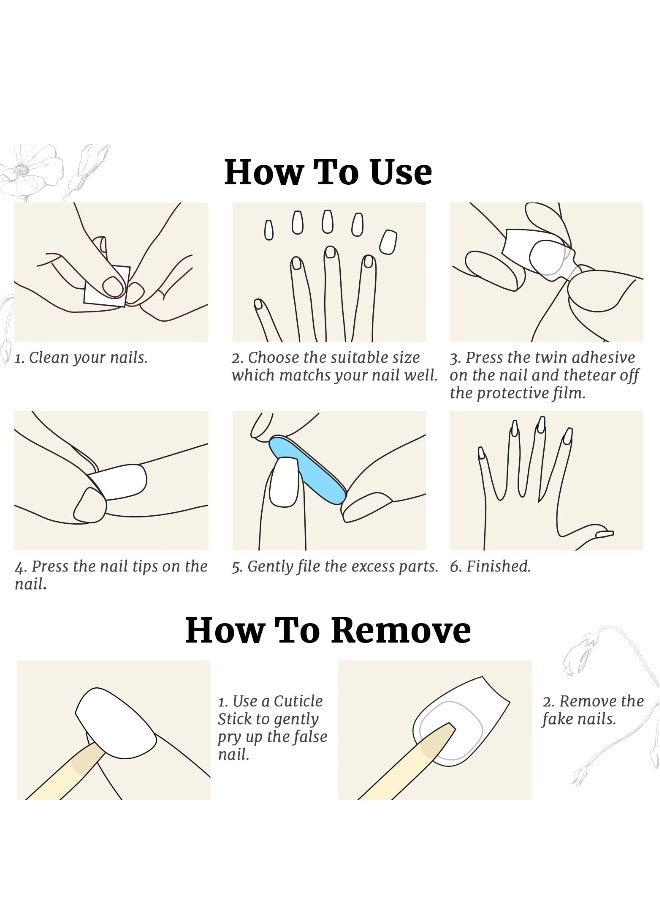 How To Use

1. Clean your nails.

2. Choose the suitable size which matchs your nail well.

3. Press the twin adhesive on the nail and thetear off the protective film.

4. Press the nail tips on the nail.

5. Gently file the excess parts.

6. Finished.

How To Remove

1. Use a Cuticle Stick to gently pry up the false nail.

2. Remove the fake nails.