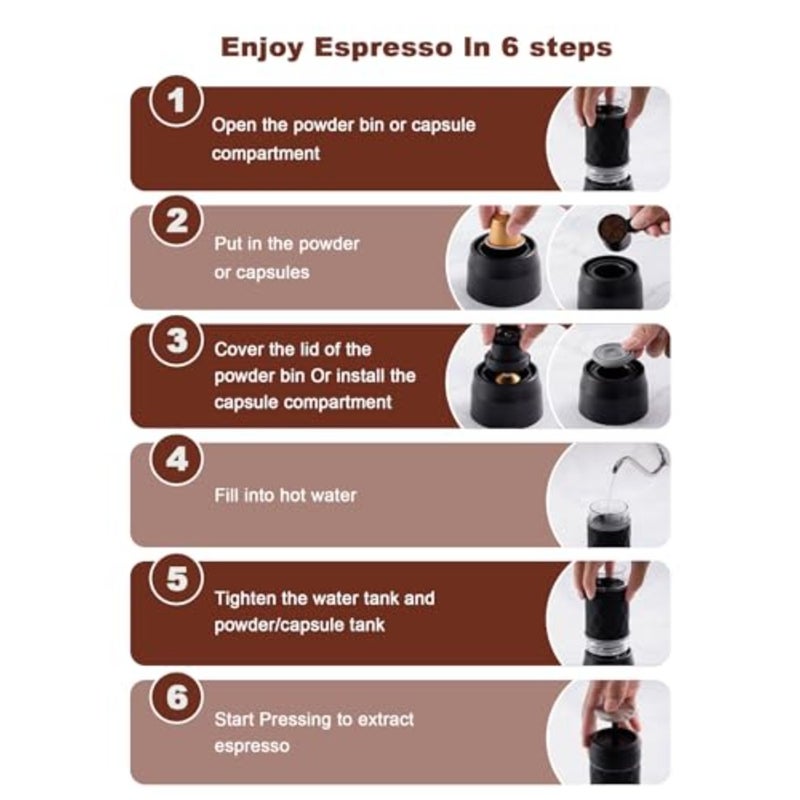 Enjoy Espresso In 6 steps

1
Open the powder bin or capsule compartment

2
Put in the powder or capsules

3
Cover the lid of the powder bin Or install the capsule compartment

4
Fill into hot water

5
Tighten the water tank and powder/capsule tank

6
Start Pressing to extract espresso