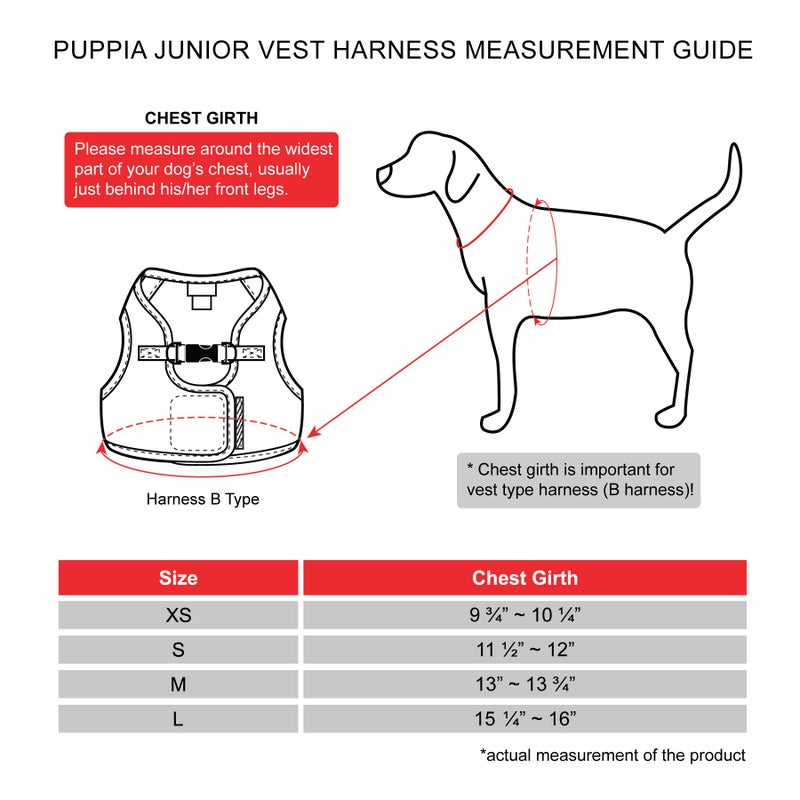 PUPPIA JUNIOR VEST HARNESS MEASUREMENT GUIDE

CHEST GIRTH

Please measure around the widest part of your dog's chest, usually just behind his/her front legs.

Harness B Type

* Chest girth is important for vest type harness (B harness)!

| Size | Chest Girth |
|---|---|
| XS | 9 ¾” ~ 10 ¼” |
| S | 11 ½” ~ 12” |
| M | 13” ~ 13 ¾” |
| L | 15 ¼” ~ 16” |

*actual measurement of the product