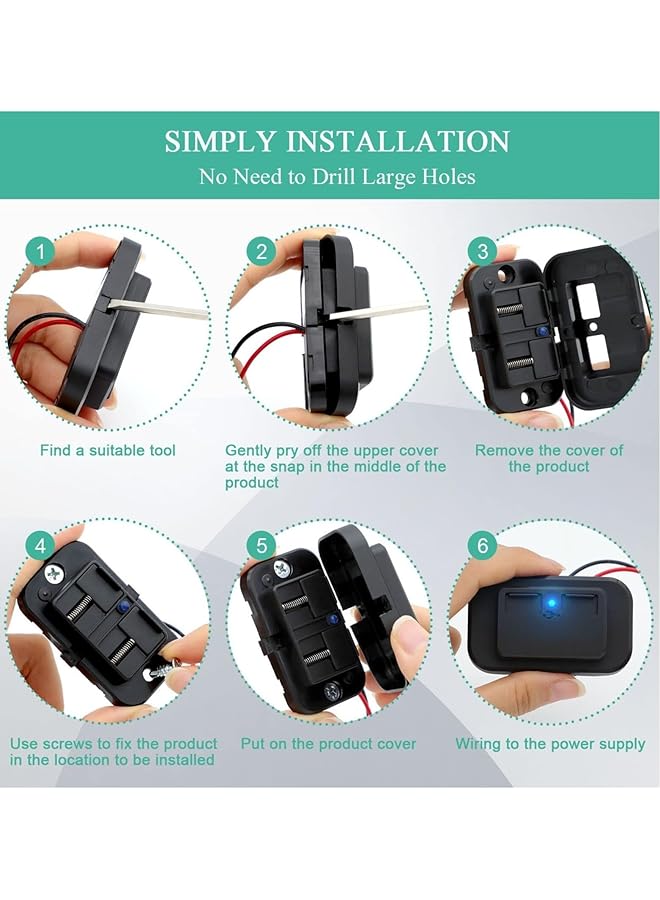 SIMPLY INSTALLATION
No Need to Drill Large Holes

1
Find a suitable tool

2
Gently pry off the upper cover at the snap in the middle of the product

3
Remove the cover of the product

4
Use screws to fix the product in the location to be installed

5
Put on the product cover

6
Wiring to the power supply