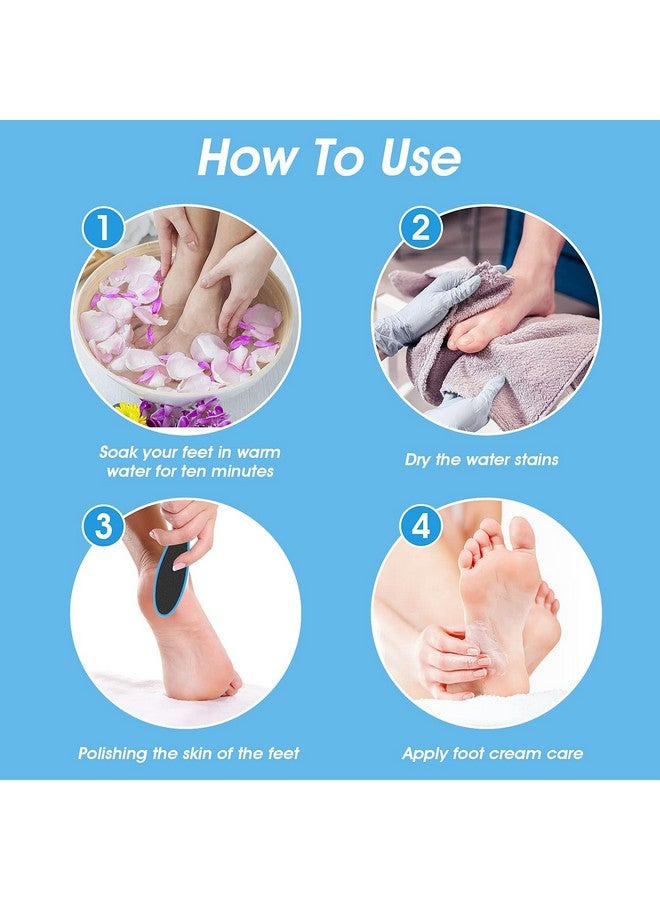 How To Use

1

Soak your feet in warm water for ten minutes

2

Dry the water stains

3

Polishing the skin of the feet

4

Apply foot cream care