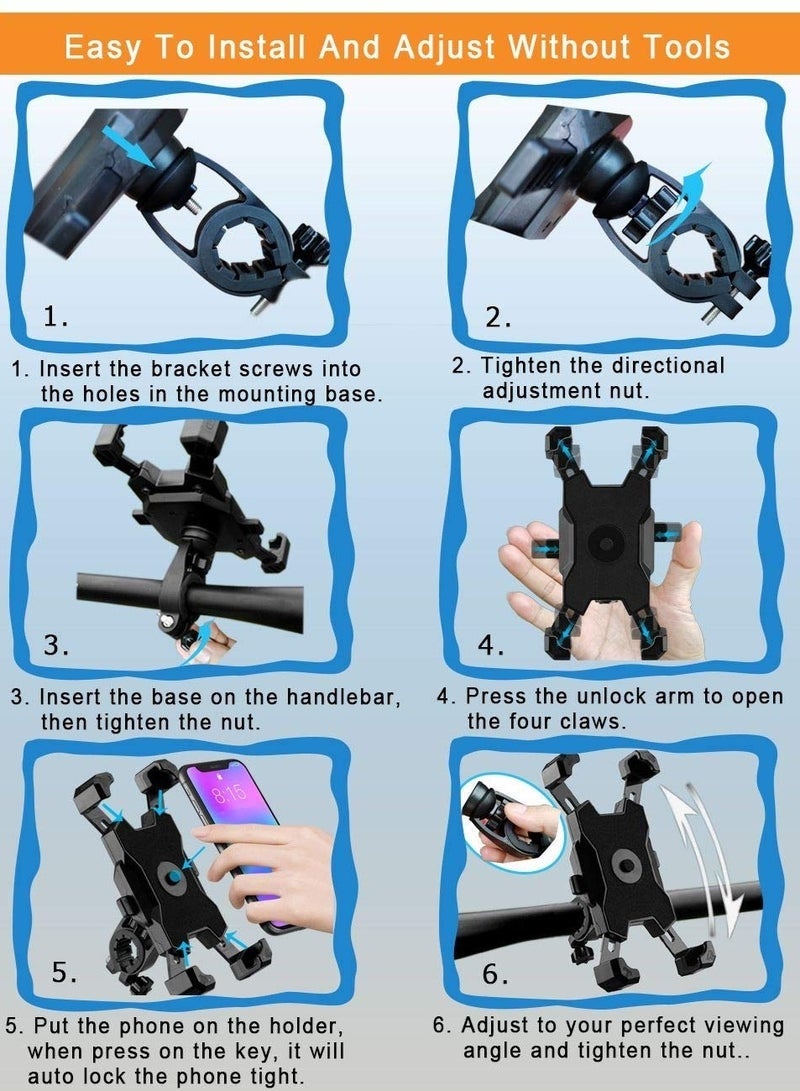 Easy To Install And Adjust Without Tools

1.

1. Insert the bracket screws into the holes in the mounting base.

2.

2. Tighten the directional adjustment nut.

3.

3. Insert the base on the handlebar, then tighten the nut.

4.

4. Press the unlock arm to open the four claws.

8:15

5.

5. Put the phone on the holder, when press on the key, it will auto lock the phone tight.

6.

6. Adjust to your perfect viewing angle and tighten the nut..