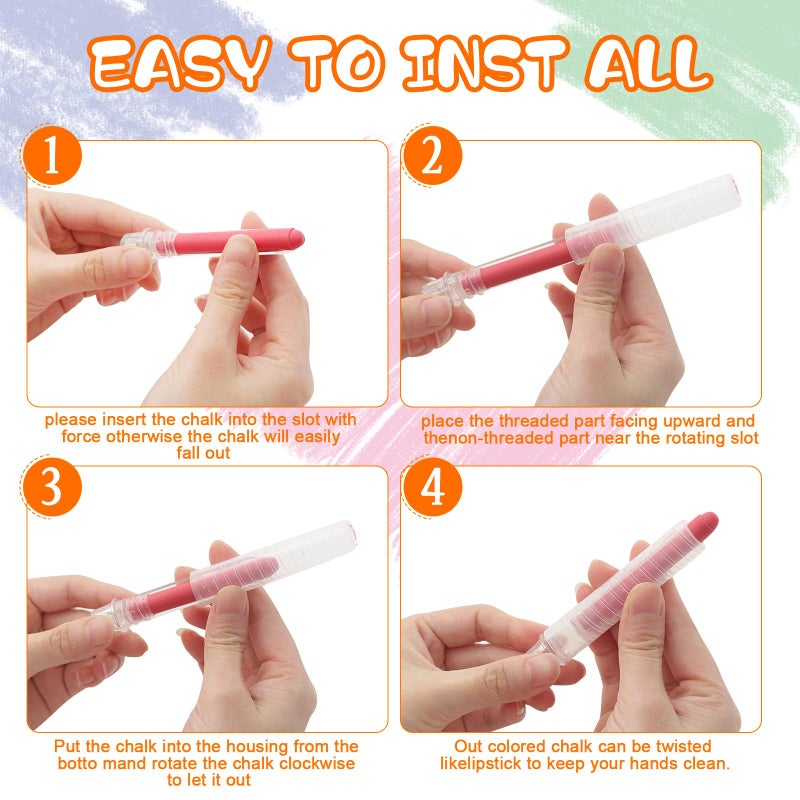 EASY TO INST ALL

1

please insert the chalk into the slot with force otherwise the chalk will easily fall out

2

place the threaded part facing upward and thenon-threaded part near the rotating slot

3

Put the chalk into the housing from the botto mand rotate the chalk clockwise to let it out

4

Out colored chalk can be twisted likelipstick to keep your hands clean.