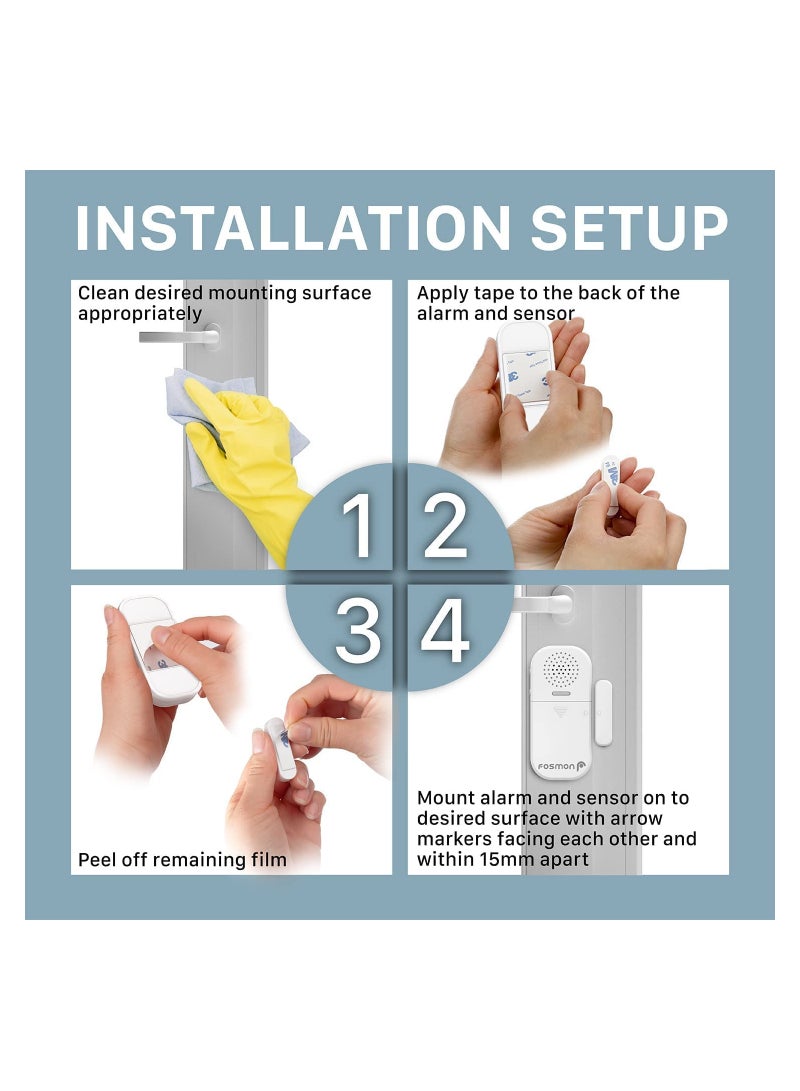 INSTALLATION SETUP

Clean desired mounting surface appropriately

Apply tape to the back of the alarm and sensor

1

2

3

4

Peel off remaining film

FOSMON

Mount alarm and sensor on to desired surface with arrow markers facing each other and within 15mm apart