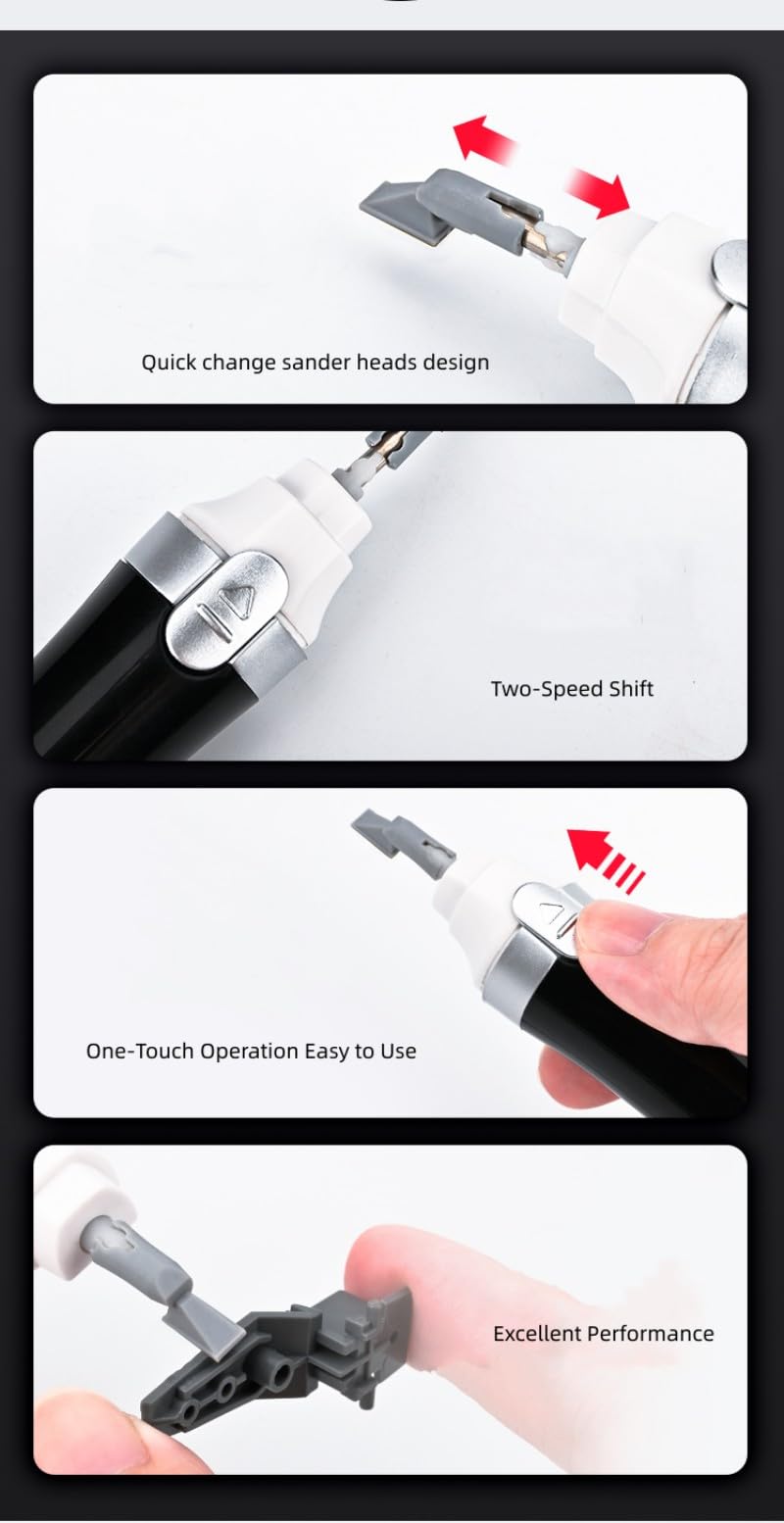 Quick change sander heads design

Two-Speed Shift

One-Touch Operation Easy to Use

Excellent Performance