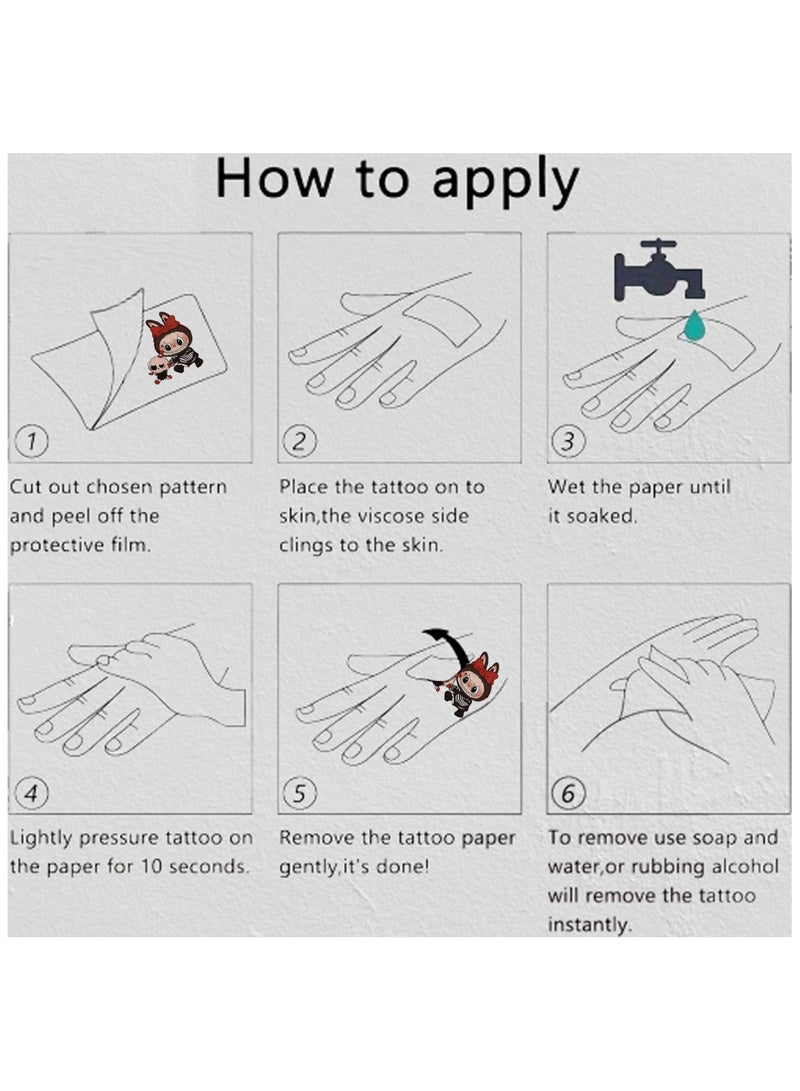 How to apply

1

Cut out chosen pattern and peel off the protective film.

2

Place the tattoo on to skin,the viscose side clings to the skin.

3

Wet the paper until it soaked.

4

Lightly pressure tattoo on the paper for 10 seconds.

5

Remove the tattoo paper gently,it's done!

6

To remove use soap and water,or rubbing alcohol will remove the tattoo instantly.