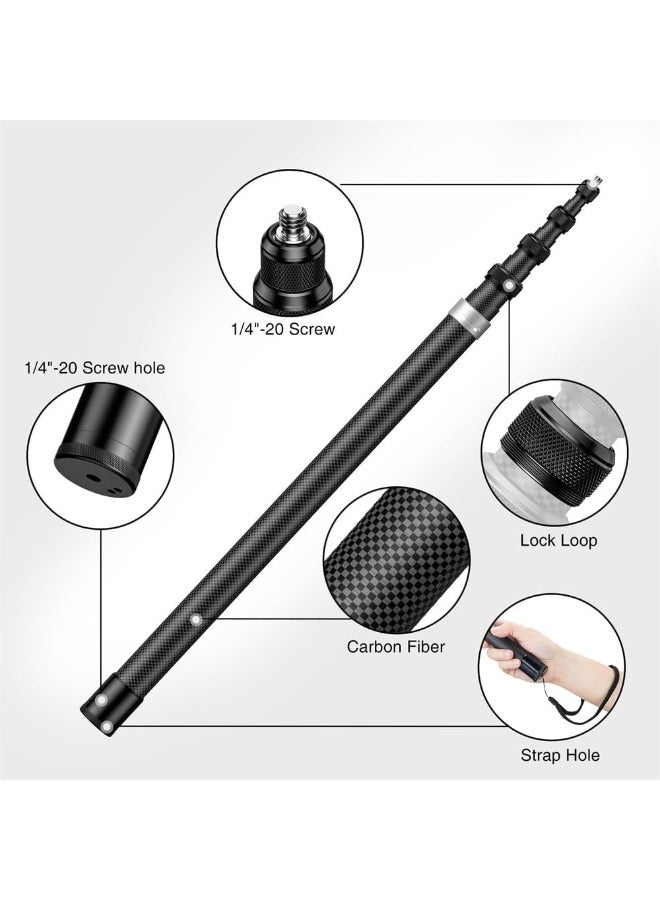 1/4"-20 Screw

1/4"-20 Screw hole

Lock Loop

Carbon Fiber

Strap Hole