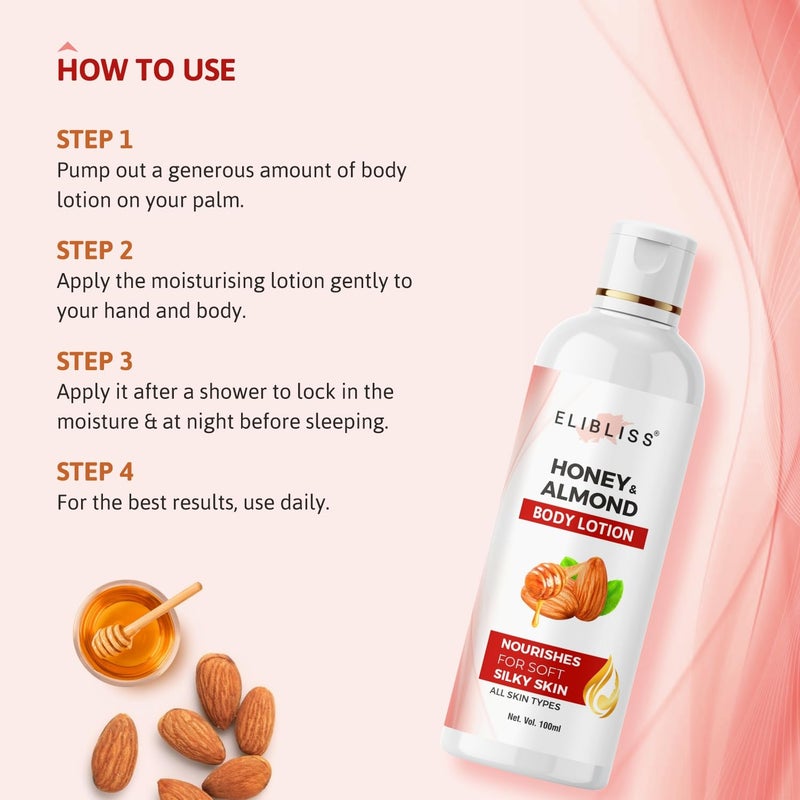 HOW TO USE

STEP 1
Pump out a generous amount of body lotion on your palm.

STEP 2
Apply the moisturising lotion gently to your hand and body.

STEP 3
Apply it after a shower to lock in the moisture & at night before sleeping.

STEP 4
For the best results, use daily.

ELIBLISS®

HONEY & ALMOND

BODY LOTION

NOURISHES FOR SOFT SILKY SKIN

ALL SKIN TYPES

Net. Vol. 100ml