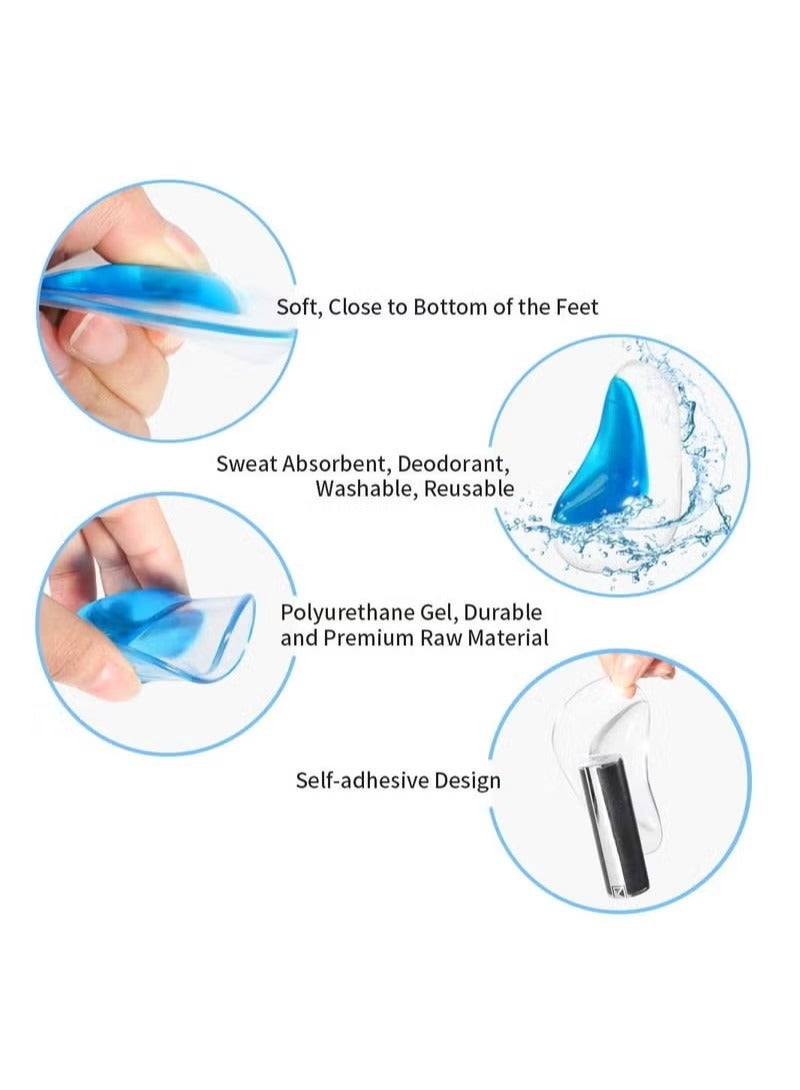 Soft, Close to Bottom of the Feet

Sweat Absorbent, Deodorant, Washable, Reusable

Polyurethane Gel, Durable and Premium Raw Material

Self-adhesive Design