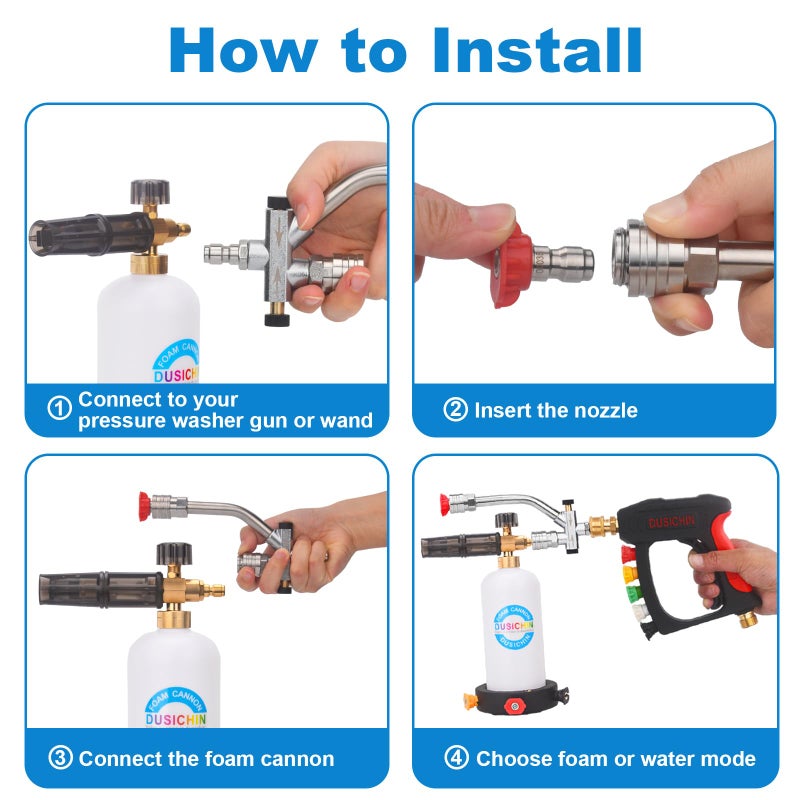 How to Install

FOAM CANNON
DUSICHIN

① Connect to your pressure washer gun or wand

② Insert the nozzle

FOAM CANNON
DUSICHIN

③ Connect the foam cannon

DUSICHIN
FOAM CANNON
DUSICHIN
DUSICHIN

④ Choose foam or water mode