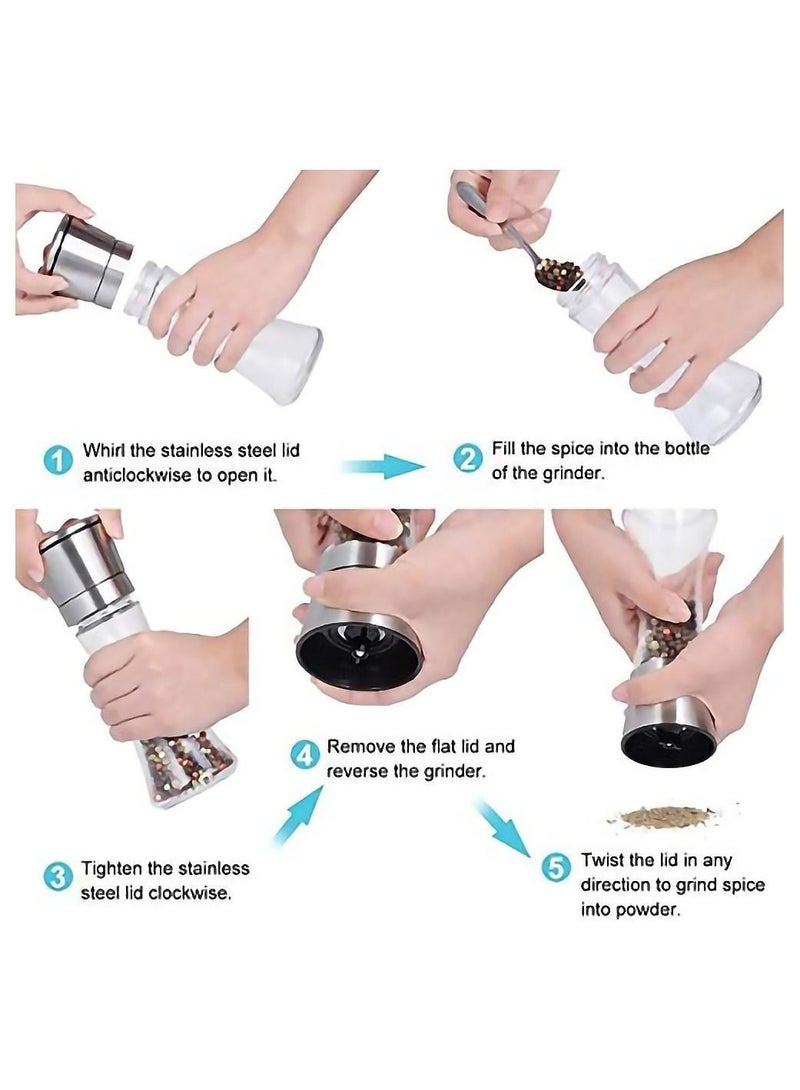 1 Whirl the stainless steel lid anticlockwise to open it.

2 Fill the spice into the bottle of the grinder.

3 Tighten the stainless steel lid clockwise.

4 Remove the flat lid and reverse the grinder.

5 Twist the lid in any direction to grind spice into powder.