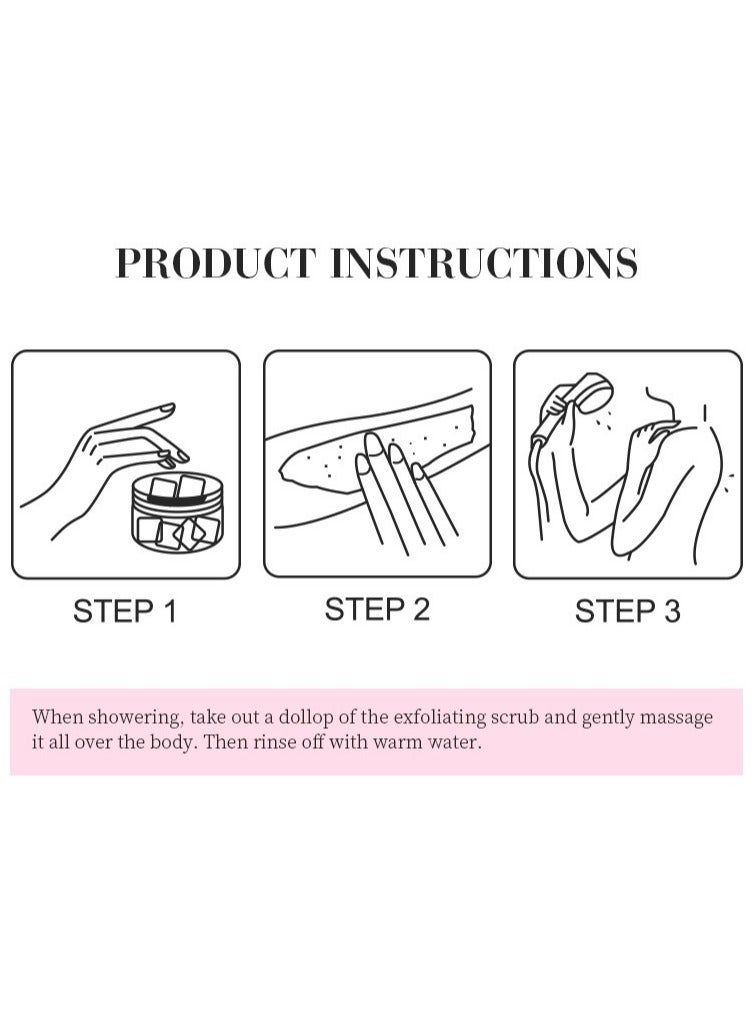 PRODUCT INSTRUCTIONS

STEP 1

STEP 2

STEP 3

When showering, take out a dollop of the exfoliating scrub and gently massage it all over the body. Then rinse off with warm water.