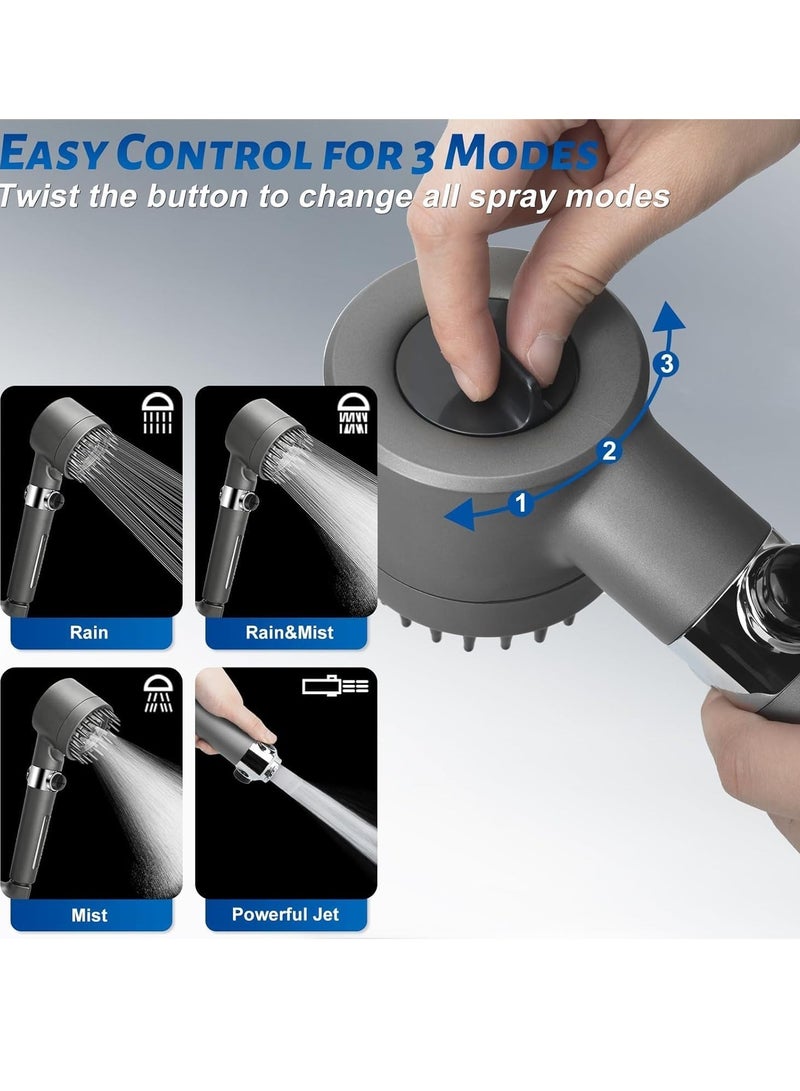 EASY CONTROL FOR 3 MODES
Twist the button to change all spray modes

3
2
1

Rain
Rain&Mist
Mist
Powerful Jet