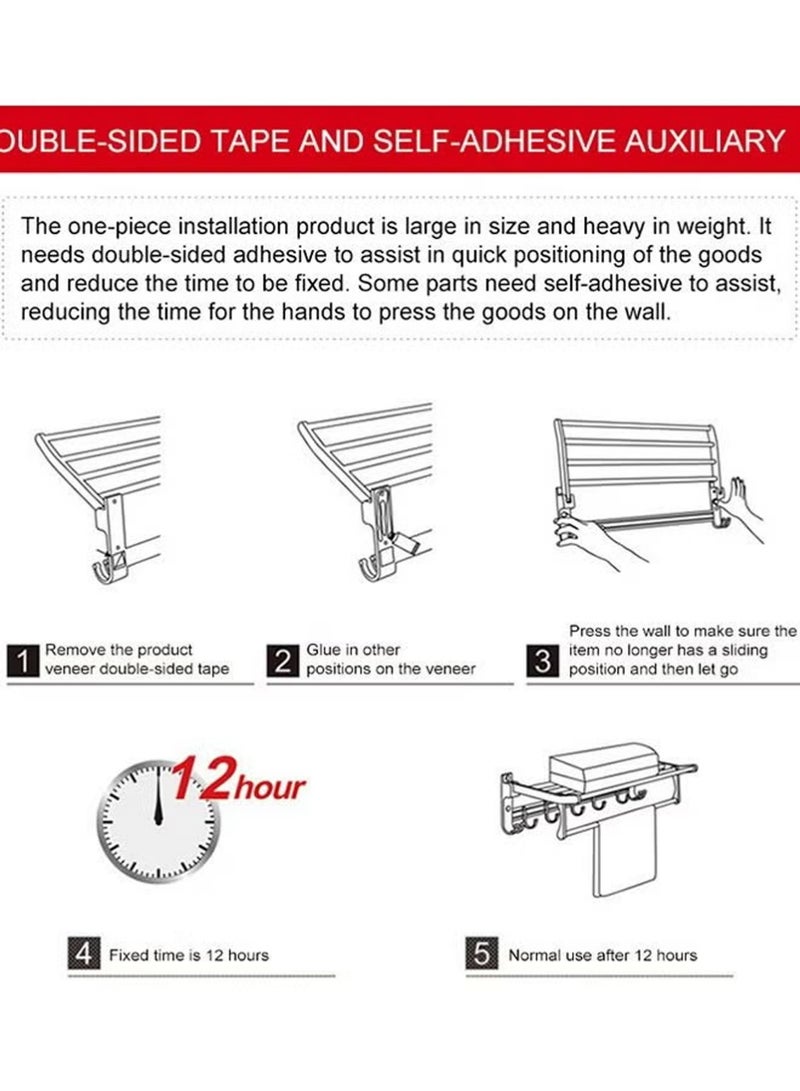 OUBLE-SIDED TAPE AND SELF-ADHESIVE AUXILIARY

The one-piece installation product is large in size and heavy in weight. It needs double-sided adhesive to assist in quick positioning of the goods and reduce the time to be fixed. Some parts need self-adhesive to assist, reducing the time for the hands to press the goods on the wall.

1 Remove the product veneer double-sided tape

2 Glue in other positions on the veneer

3 Press the wall to make sure the item no longer has a sliding position and then let go

12hour

4 Fixed time is 12 hours

5 Normal use after 12 hours