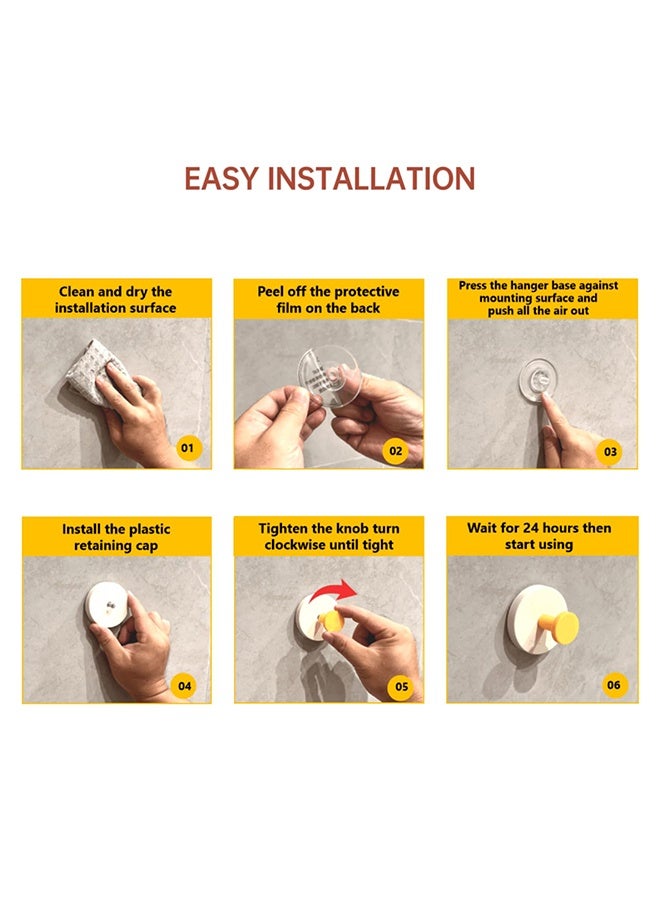 EASY INSTALLATION

Clean and dry the installation surface

01

Peel off the protective film on the back

02

Press the hanger base against mounting surface and push all the air out

03

Install the plastic retaining cap

04

Tighten the knob turn clockwise until tight

05

Wait for 24 hours then start using

06