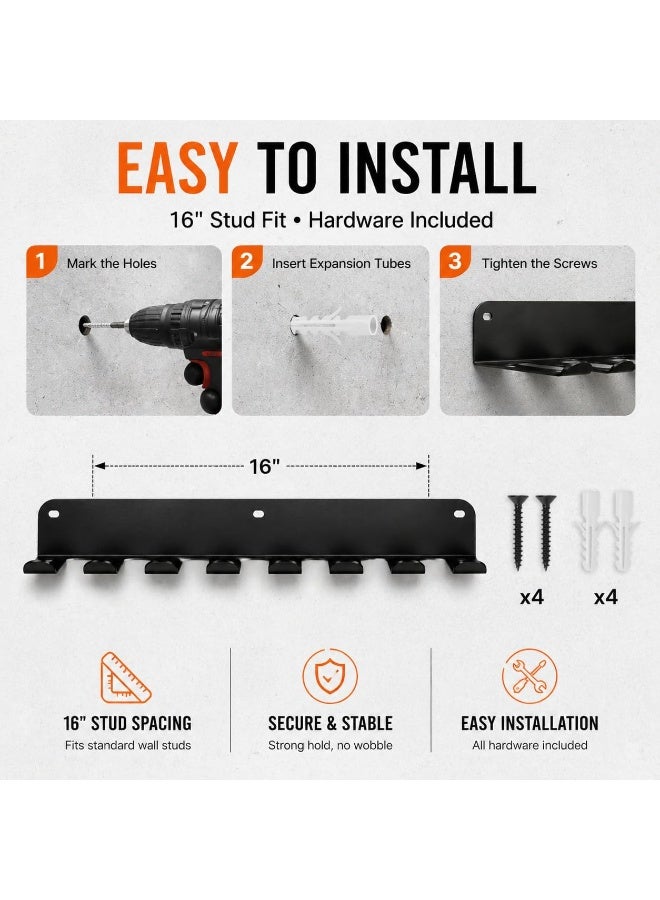 EASY TO INSTALL

16" Stud Fit • Hardware Included

1 Mark the Holes

2 Insert Expansion Tubes

3 Tighten the Screws

16"

x4

x4

16" STUD SPACING
Fits standard wall studs

SECURE & STABLE
Strong hold, no wobble

EASY INSTALLATION
All hardware included