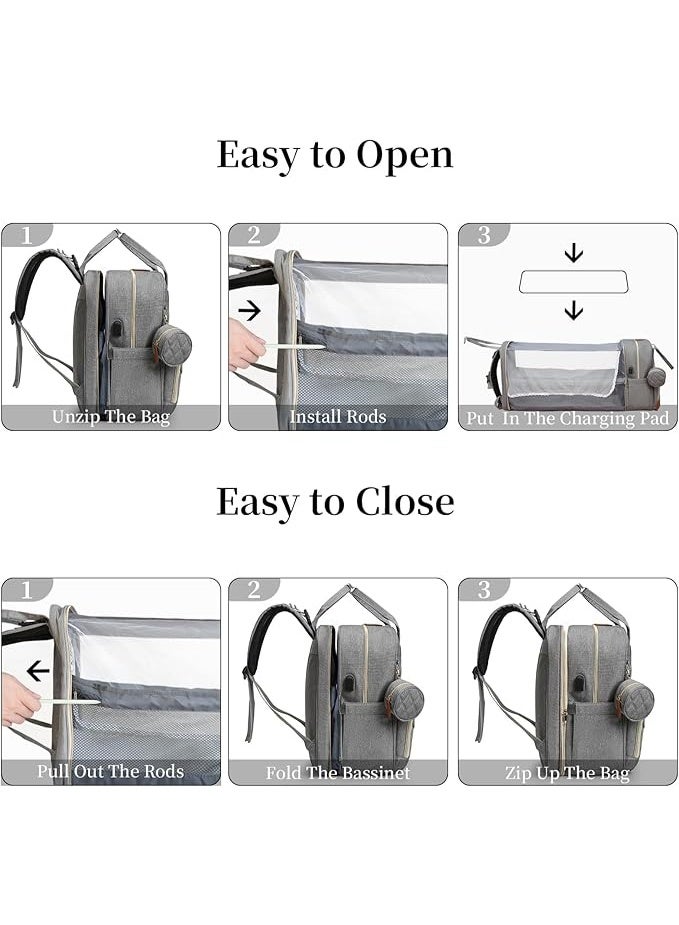 Easy to Open

1
Unzip The Bag

2
Install Rods

3
Put In The Charging Pad

Easy to Close

1
Pull Out The Rods

2
Fold The Bassinet

3
Zip Up The Bag