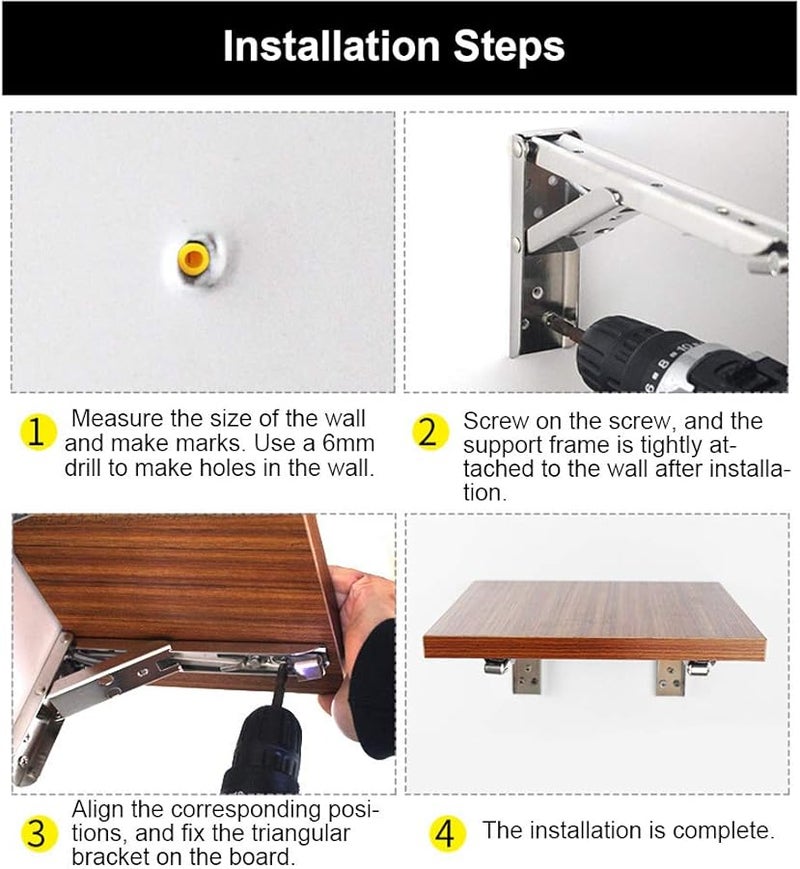 Installation Steps

1 Measure the size of the wall and make marks. Use a 6mm drill to make holes in the wall.

2 Screw on the screw, and the support frame is tightly attached to the wall after installation.

3 Align the corresponding positions, and fix the triangular bracket on the board.

4 The installation is complete.