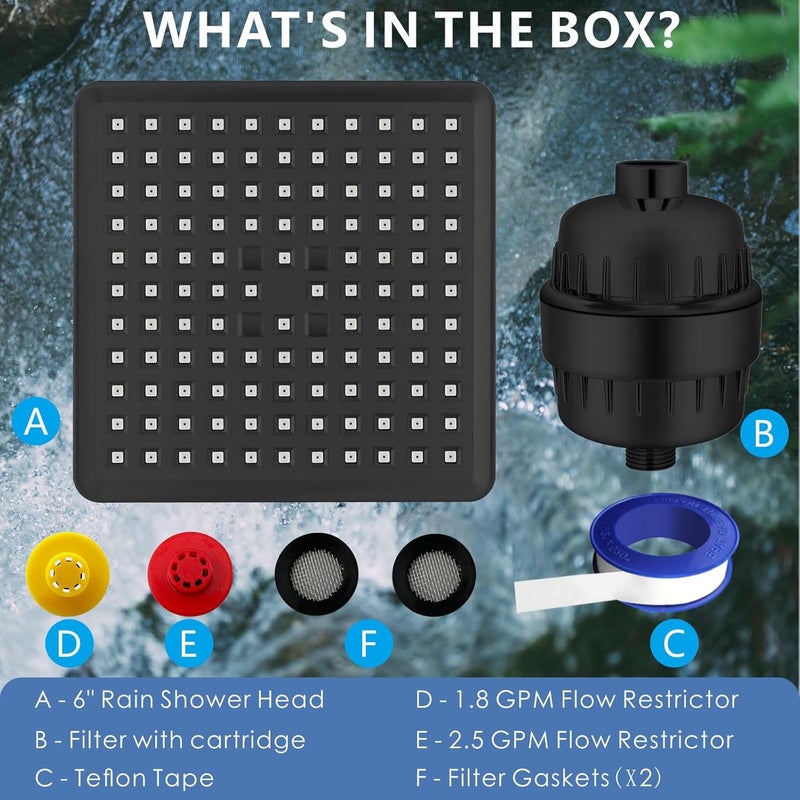 WHAT'S IN THE BOX?

A

B

D

E

F

C

A - 6" Rain Shower Head
B - Filter with cartridge
C - Teflon Tape

D - 1.8 GPM Flow Restrictor
E - 2.5 GPM Flow Restrictor
F - Filter Gaskets (X2)