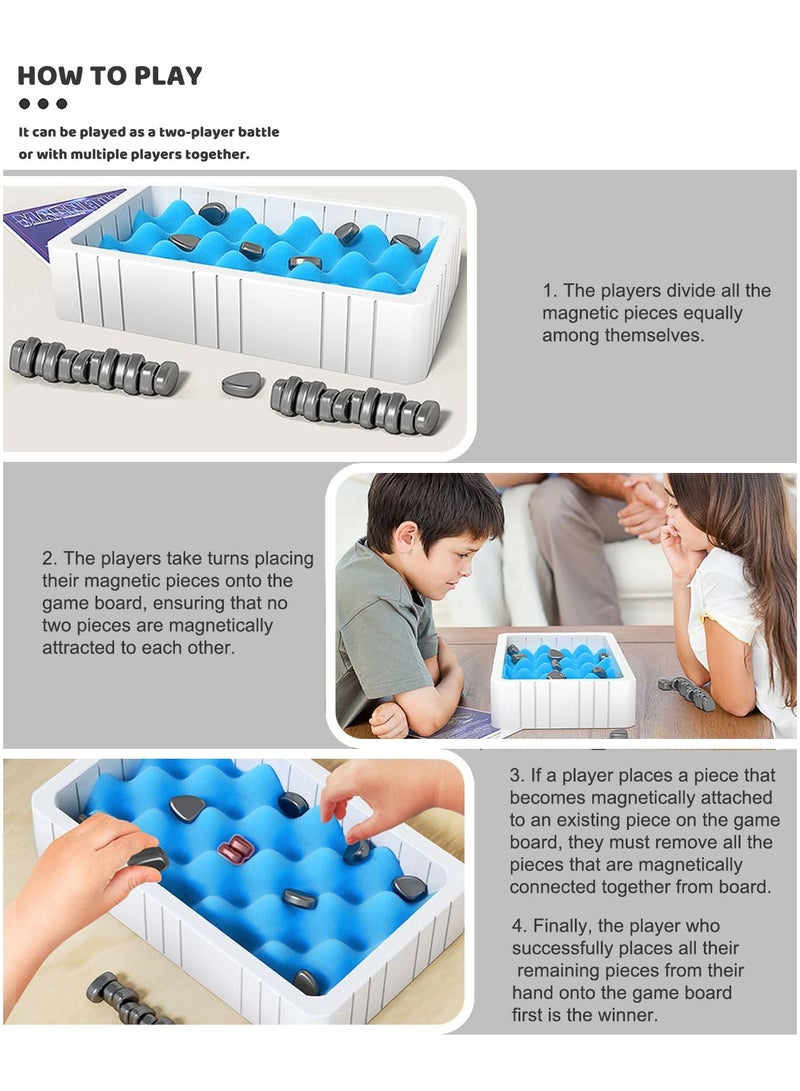 HOW TO PLAY

It can be played as a two-player battle or with multiple players together.

1. The players divide all the magnetic pieces equally among themselves.

2. The players take turns placing their magnetic pieces onto the game board, ensuring that no two pieces are magnetically attracted to each other.

3. If a player places a piece that becomes magnetically attached to an existing piece on the game board, they must remove all the pieces that are magnetically connected together from board.

4. Finally, the player who successfully places all their remaining pieces from their hand onto the game board first is the winner.