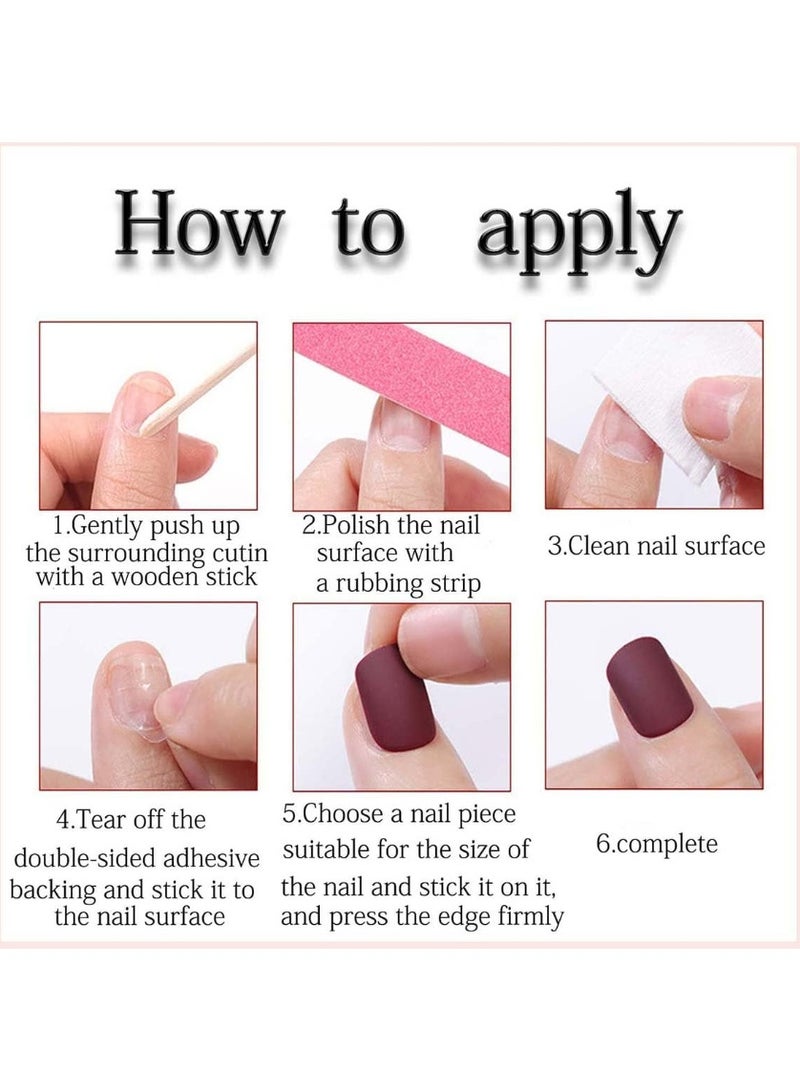 How to apply

1.Gently push up the surrounding cutin with a wooden stick

2.Polish the nail surface with a rubbing strip

3.Clean nail surface

4.Tear off the double-sided adhesive backing and stick it to the nail surface

5.Choose a nail piece suitable for the size of the nail and stick it on it, and press the edge firmly

6.complete