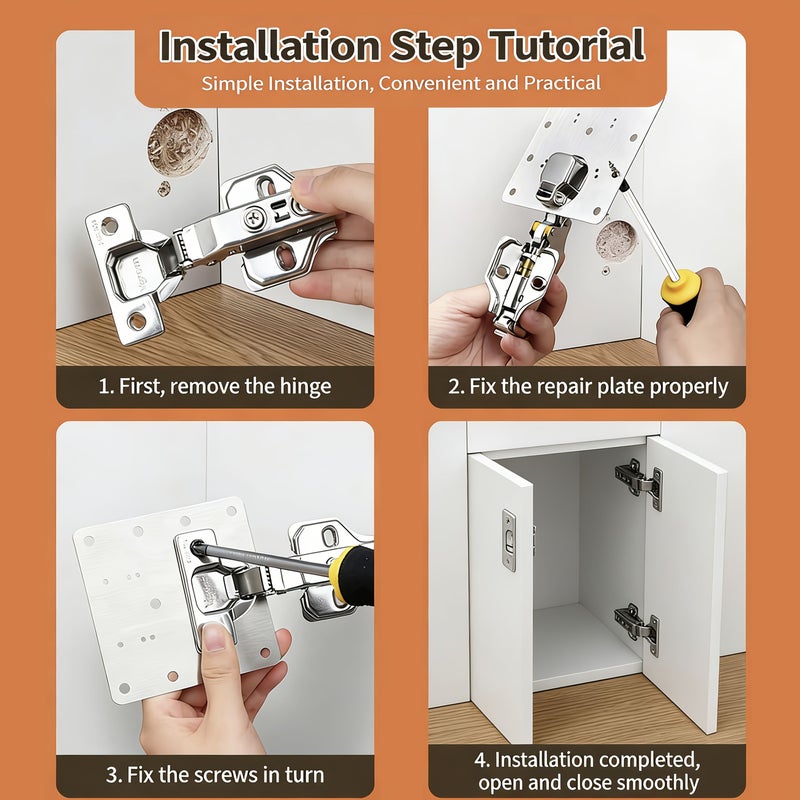 Installation Step Tutorial

Simple Installation, Convenient and Practical

1. First, remove the hinge

2. Fix the repair plate properly

3. Fix the screws in turn

4. Installation completed, open and close smoothly