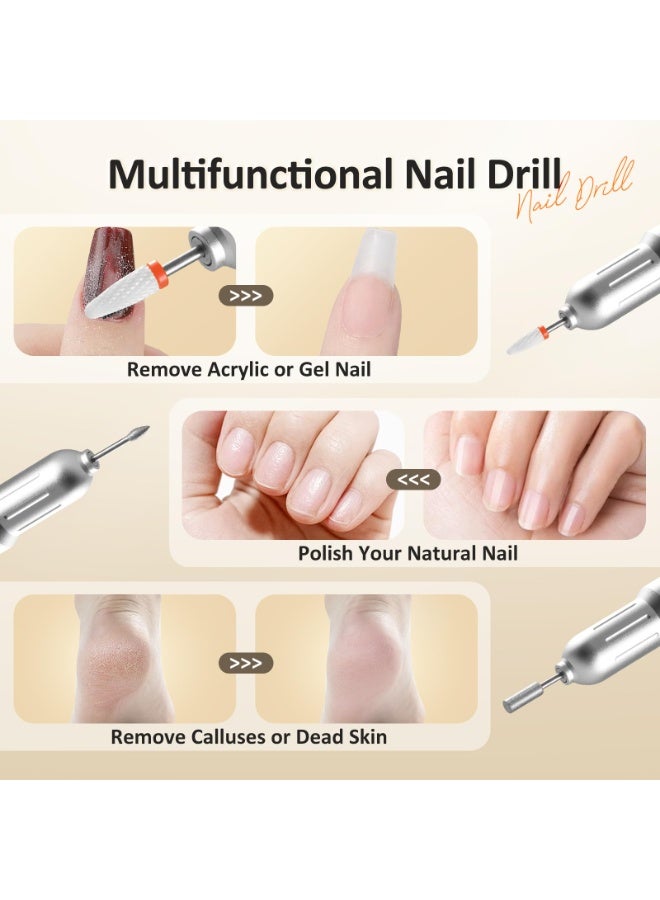 Multifunctional Nail Drill
Nail Drill

>>>

Remove Acrylic or Gel Nail

<<<

Polish Your Natural Nail

>>>

Remove Calluses or Dead Skin