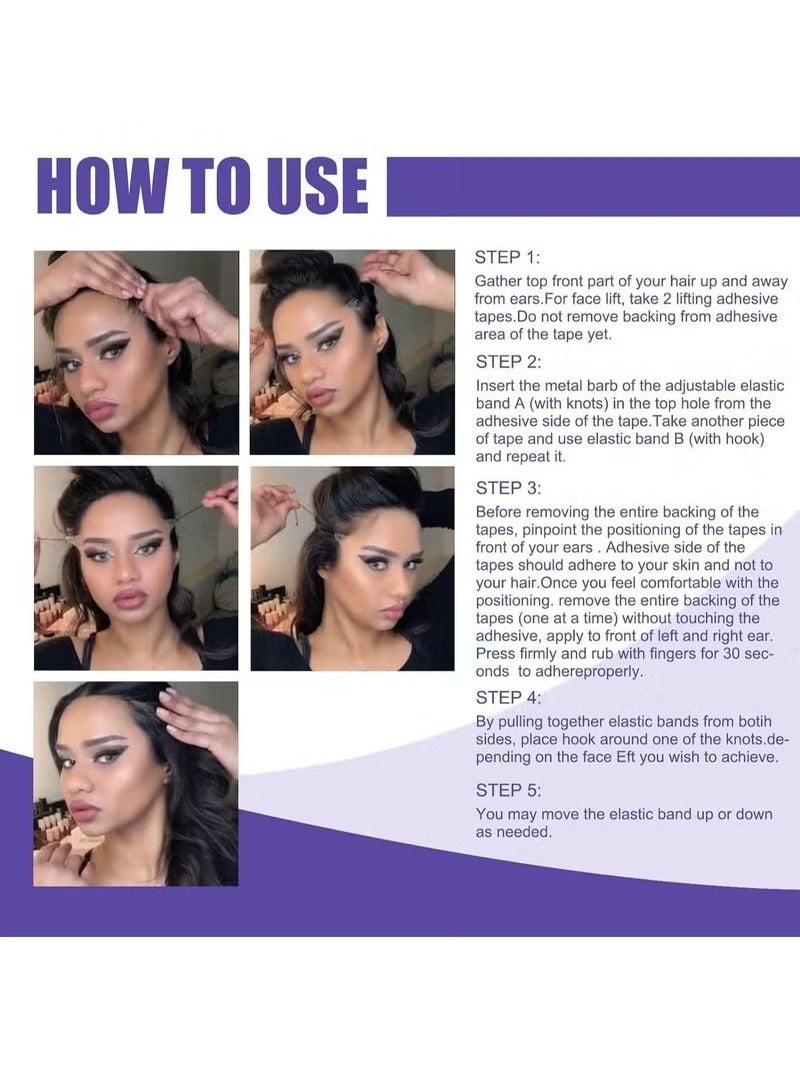 HOW TO USE

STEP 1:
Gather top front part of your hair up and away from ears.For face lift, take 2 lifting adhesive tapes.Do not remove backing from adhesive area of the tape yet.

STEP 2:
Insert the metal barb of the adjustable elastic band A (with knots) in the top hole from the adhesive side of the tape.Take another piece of tape and use elastic band B (with hook) and repeat it.

STEP 3:
Before removing the entire backing of the tapes, pinpoint the positioning of the tapes in front of your ears . Adhesive side of the tapes should adhere to your skin and not to your hair.Once you feel comfortable with the positioning. remove the entire backing of the tapes (one at a time) without touching the adhesive, apply to front of left and right ear. Press firmly and rub with fingers for 30 seconds to adhereproperly.

STEP 4:
By pulling together elastic bands from botih sides, place hook around one of the knots.depending on the face Eft you wish to achieve.

STEP 5:
You may move the elastic band up or down as needed.