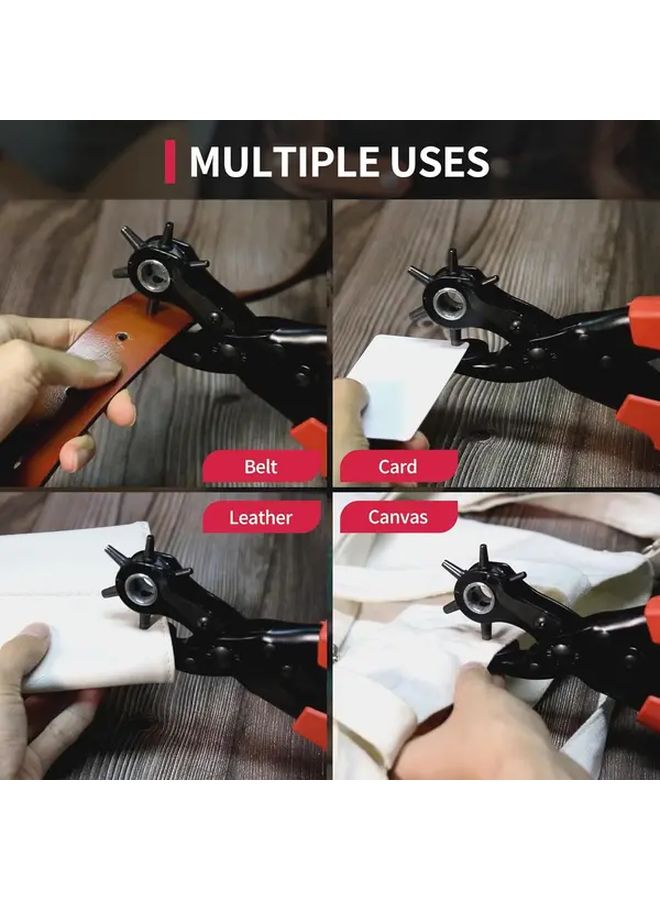 MULTIPLE USES

Belt

Card

Leather

Canvas