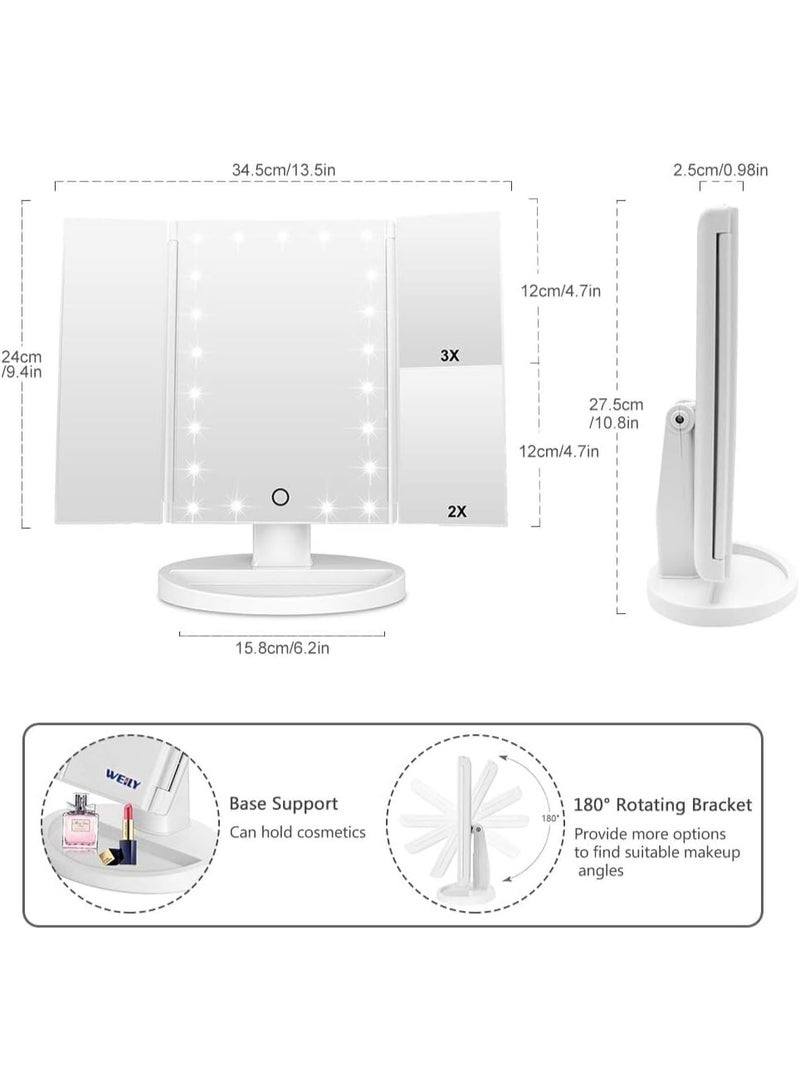 34.5cm/13.5in

2.5cm/0.98in

24cm /9.4in

12cm/4.7in

3X

12cm/4.7in

2X

27.5cm /10.8in

15.8cm/6.2in

WEILY

Base Support
Can hold cosmetics

180°

180° Rotating Bracket
Provide more options to find suitable makeup angles