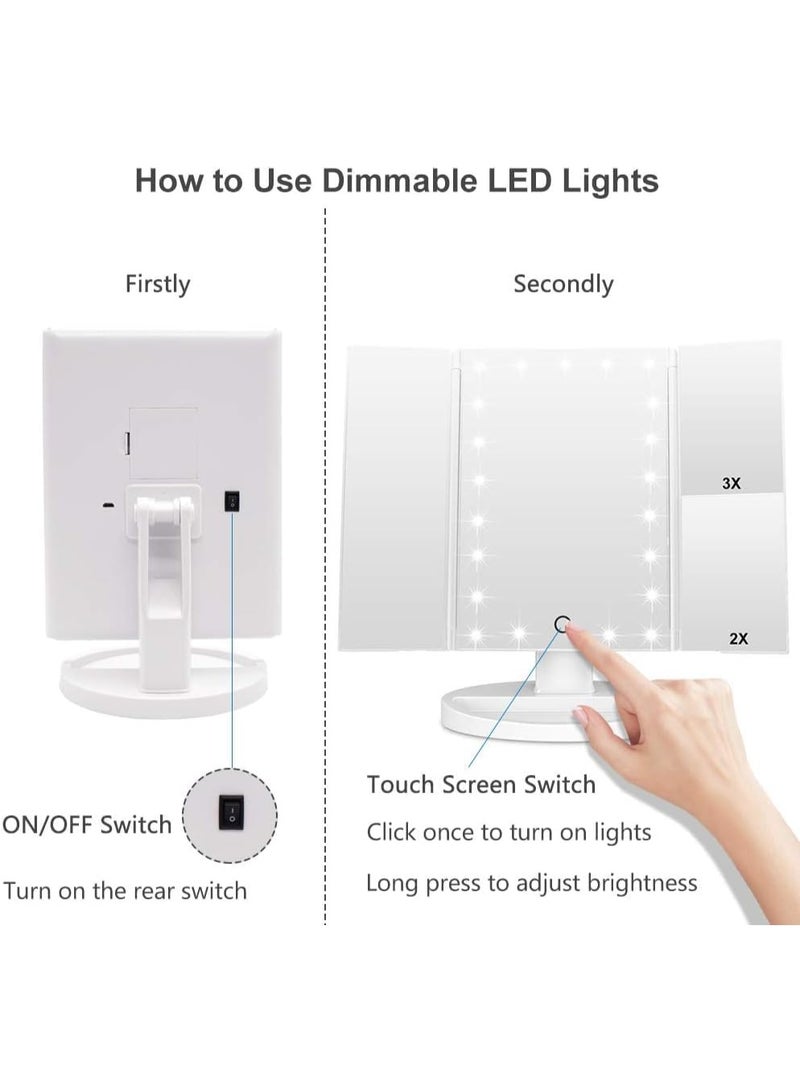 How to Use Dimmable LED Lights

Firstly

ON/OFF Switch

Turn on the rear switch

Secondly

3X

2X

Touch Screen Switch

Click once to turn on lights

Long press to adjust brightness