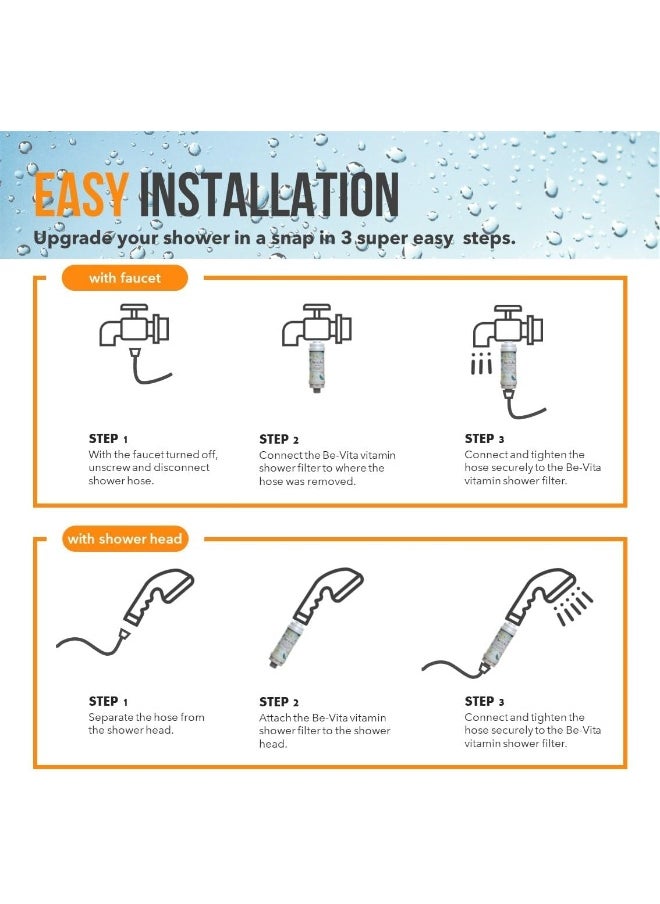 EASY INSTALLATION

Upgrade your shower in a snap in 3 super easy steps.

with faucet

STEP 1
With the faucet turned off, unscrew and disconnect shower hose.

STEP 2
Connect the Be-Vita vitamin shower filter to where the hose was removed.

STEP 3
Connect and tighten the hose securely to the Be-Vita vitamin shower filter.

with shower head

STEP 1
Separate the hose from the shower head.

STEP 2
Attach the Be-Vita vitamin shower filter to the shower head.

STEP 3
Connect and tighten the hose securely to the Be-Vita vitamin shower filter.