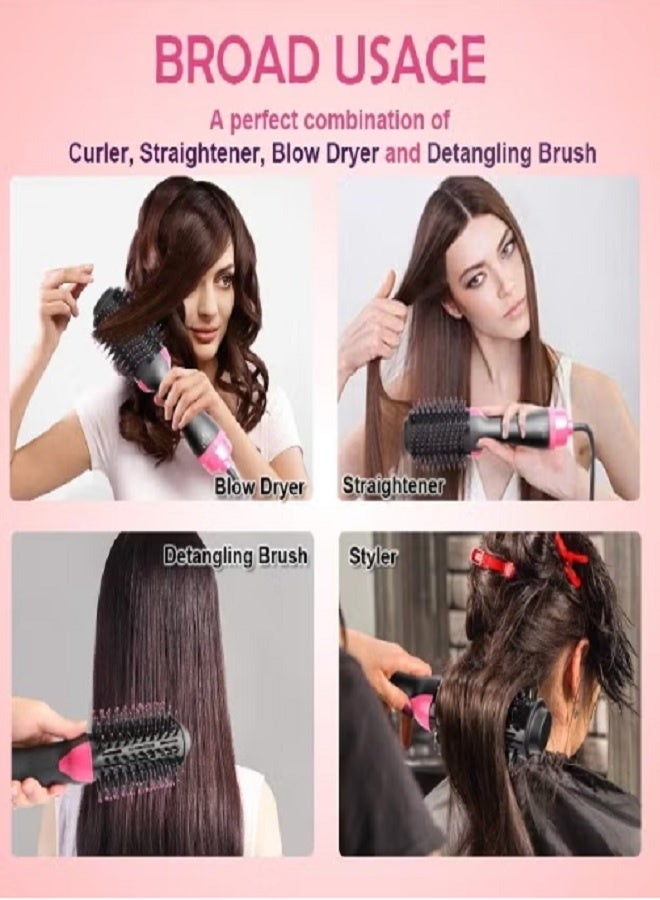 BROAD USAGE

A perfect combination of
Curler, Straightener, Blow Dryer and Detangling Brush

Blow Dryer

Straightener

Detangling Brush

Styler