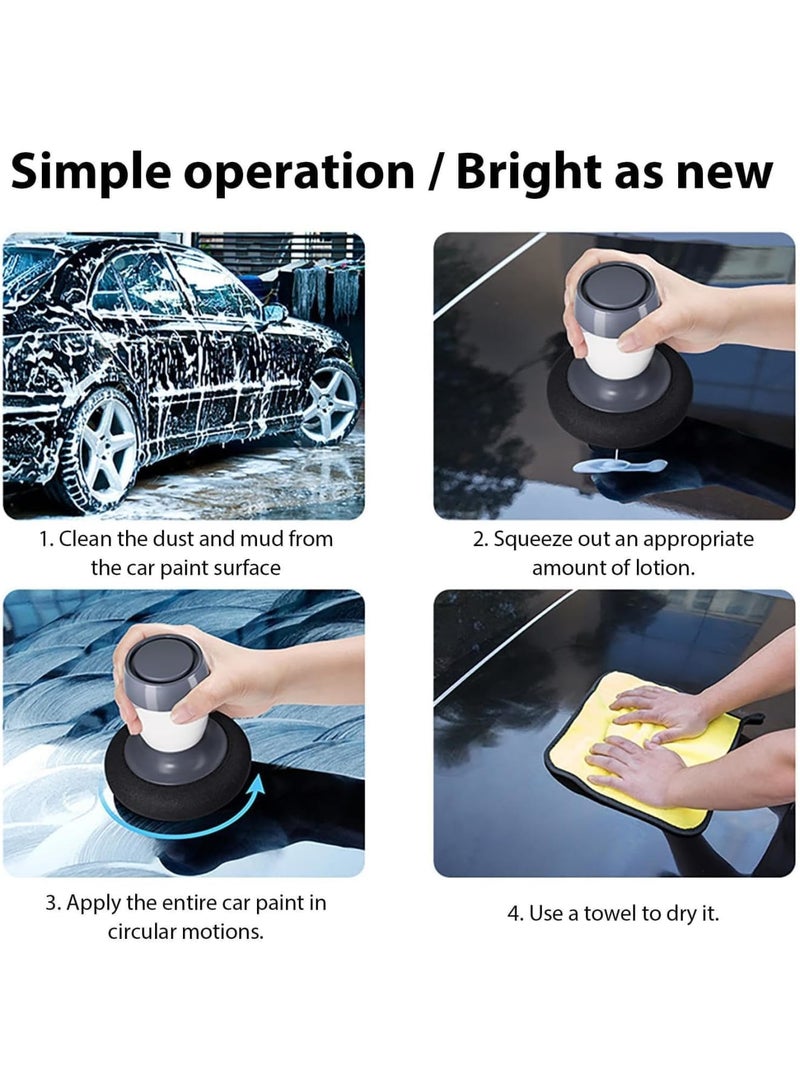 Simple operation / Bright as new

1. Clean the dust and mud from the car paint surface

2. Squeeze out an appropriate amount of lotion.

3. Apply the entire car paint in circular motions.

4. Use a towel to dry it.