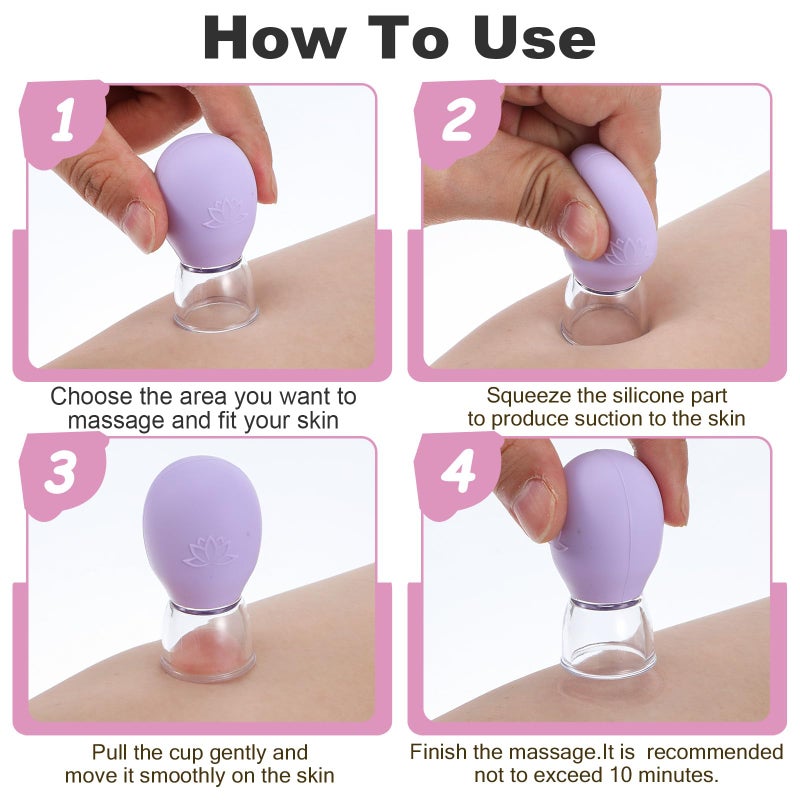 How To Use

1

Choose the area you want to massage and fit your skin

2

Squeeze the silicone part to produce suction to the skin

3

Pull the cup gently and move it smoothly on the skin

4

Finish the massage.It is recommended not to exceed 10 minutes.