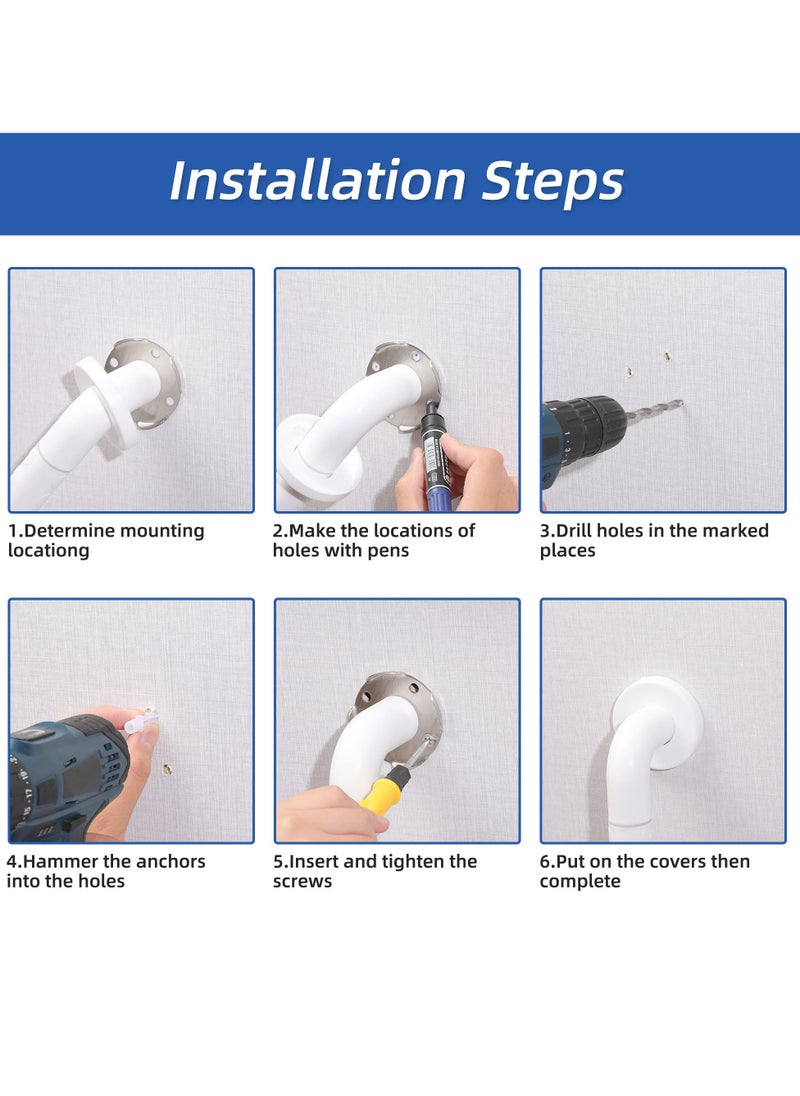 Installation Steps

1.Determine mounting locationg

2.Make the locations of holes with pens

3.Drill holes in the marked places

4.Hammer the anchors into the holes

5.Insert and tighten the screws

6.Put on the covers then complete