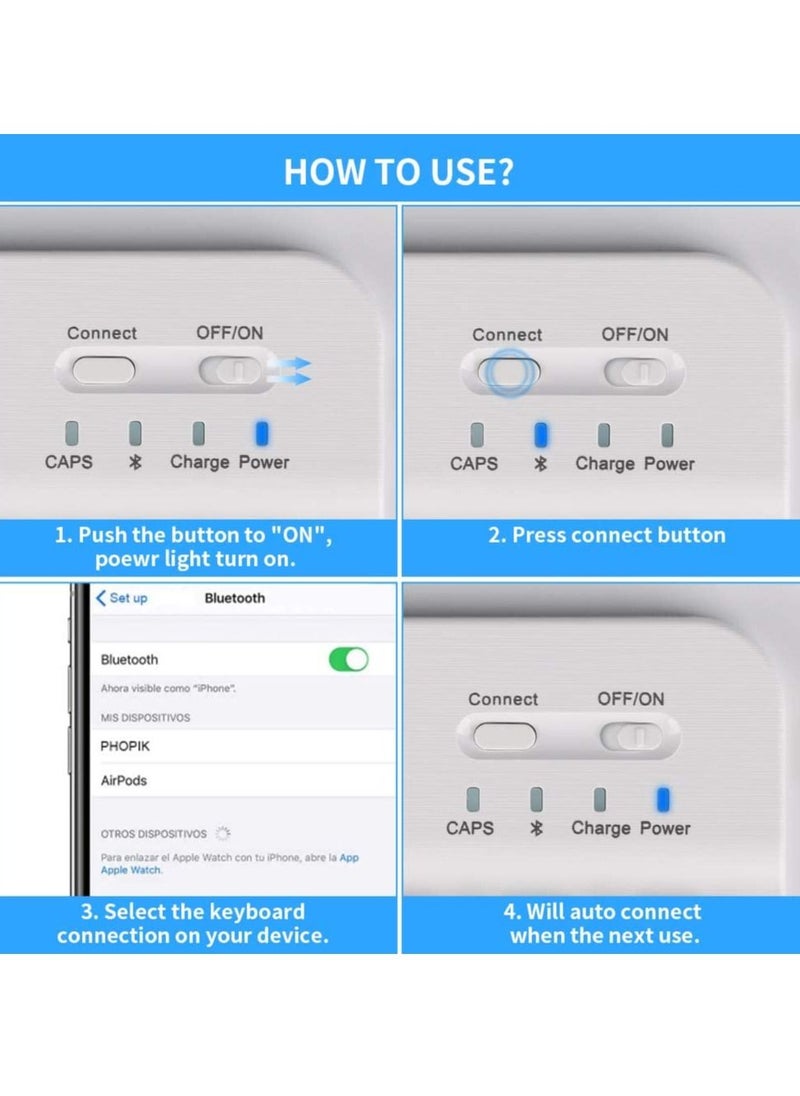 HOW TO USE?

Connect OFF/ON

CAPS Charge Power

1. Push the button to "ON", poewr light turn on.

Connect OFF/ON

CAPS Charge Power

2. Press connect button

Set up Bluetooth

Bluetooth

Ahora visible como "iPhone".

MIS DISPOSITIVOS

PHOPIK

AirPods

OTROS DISPOSITIVOS

Para enlazar el Apple Watch con tu iPhone, abre la App Apple Watch.

3. Select the keyboard connection on your device.

Connect OFF/ON

CAPS Charge Power

4. Will auto connect when the next use.