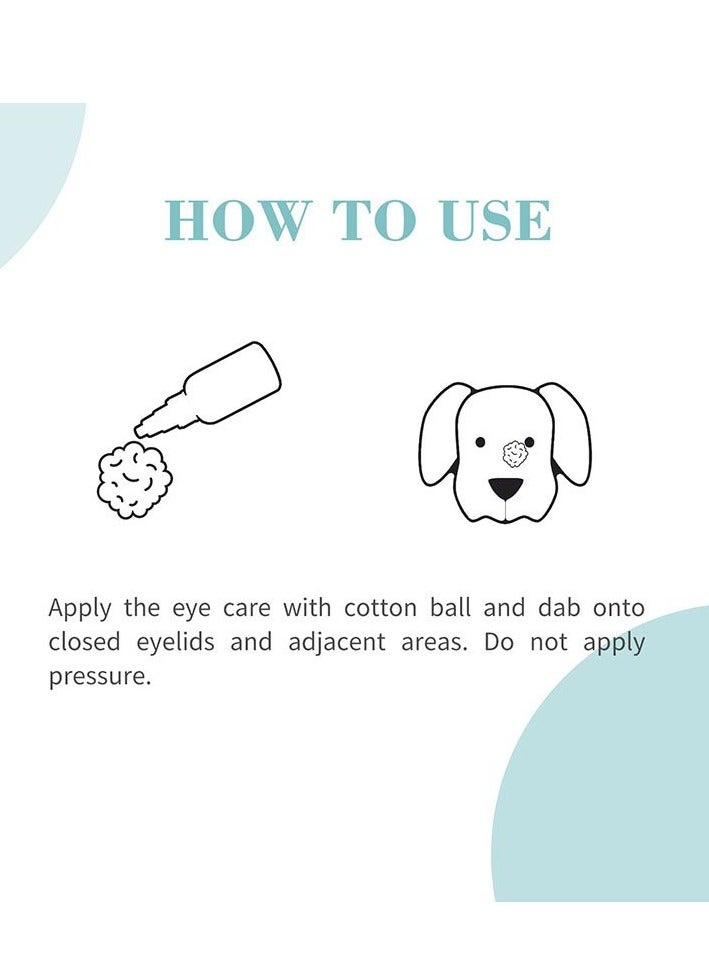 HOW TO USE

Apply the eye care with cotton ball and dab onto closed eyelids and adjacent areas. Do not apply pressure.