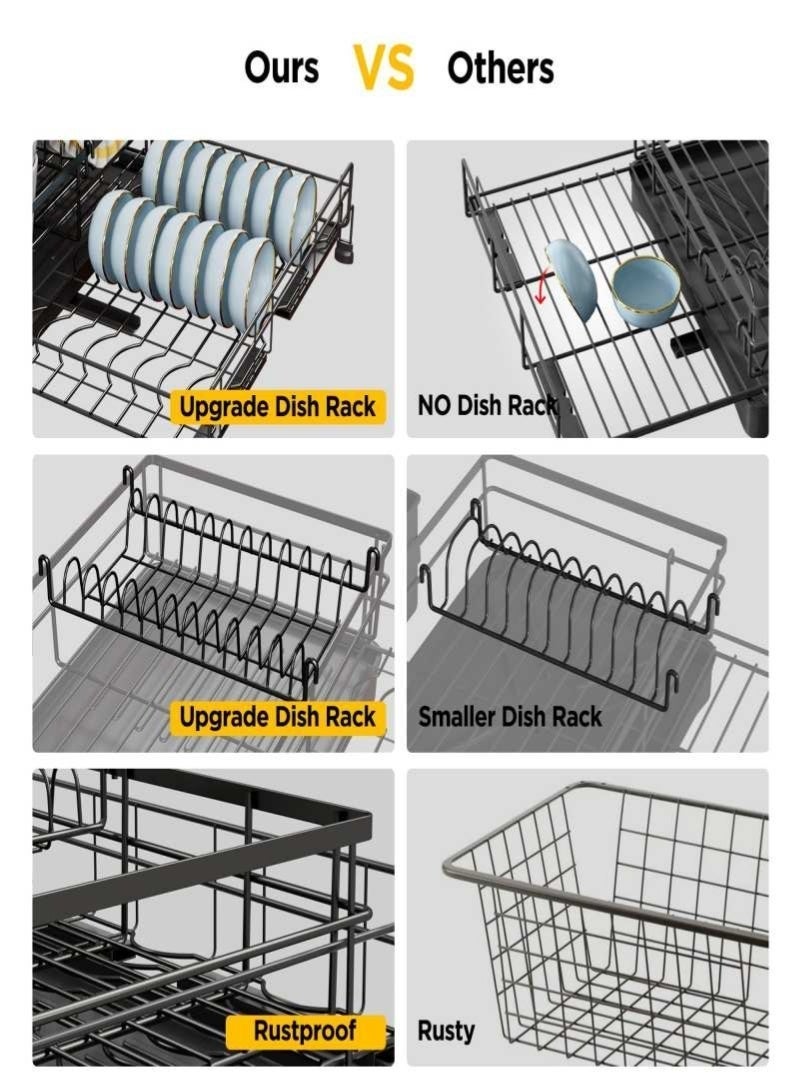 Ours VS Others

Upgrade Dish Rack

NO Dish Rack

Upgrade Dish Rack

Smaller Dish Rack

Rustproof

Rusty