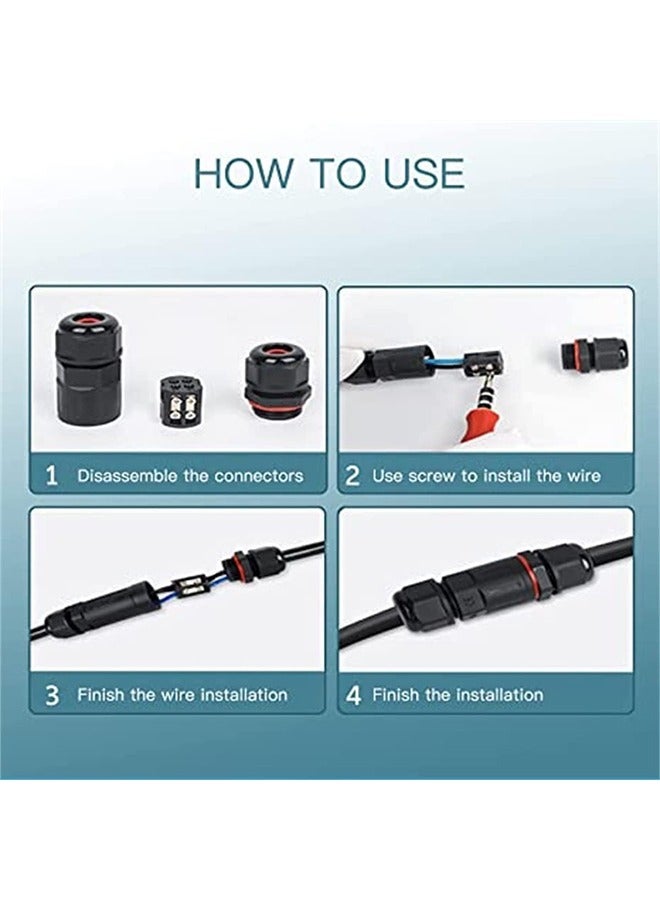 HOW TO USE

1 Disassemble the connectors

2 Use screw to install the wire

3 Finish the wire installation

4 Finish the installation